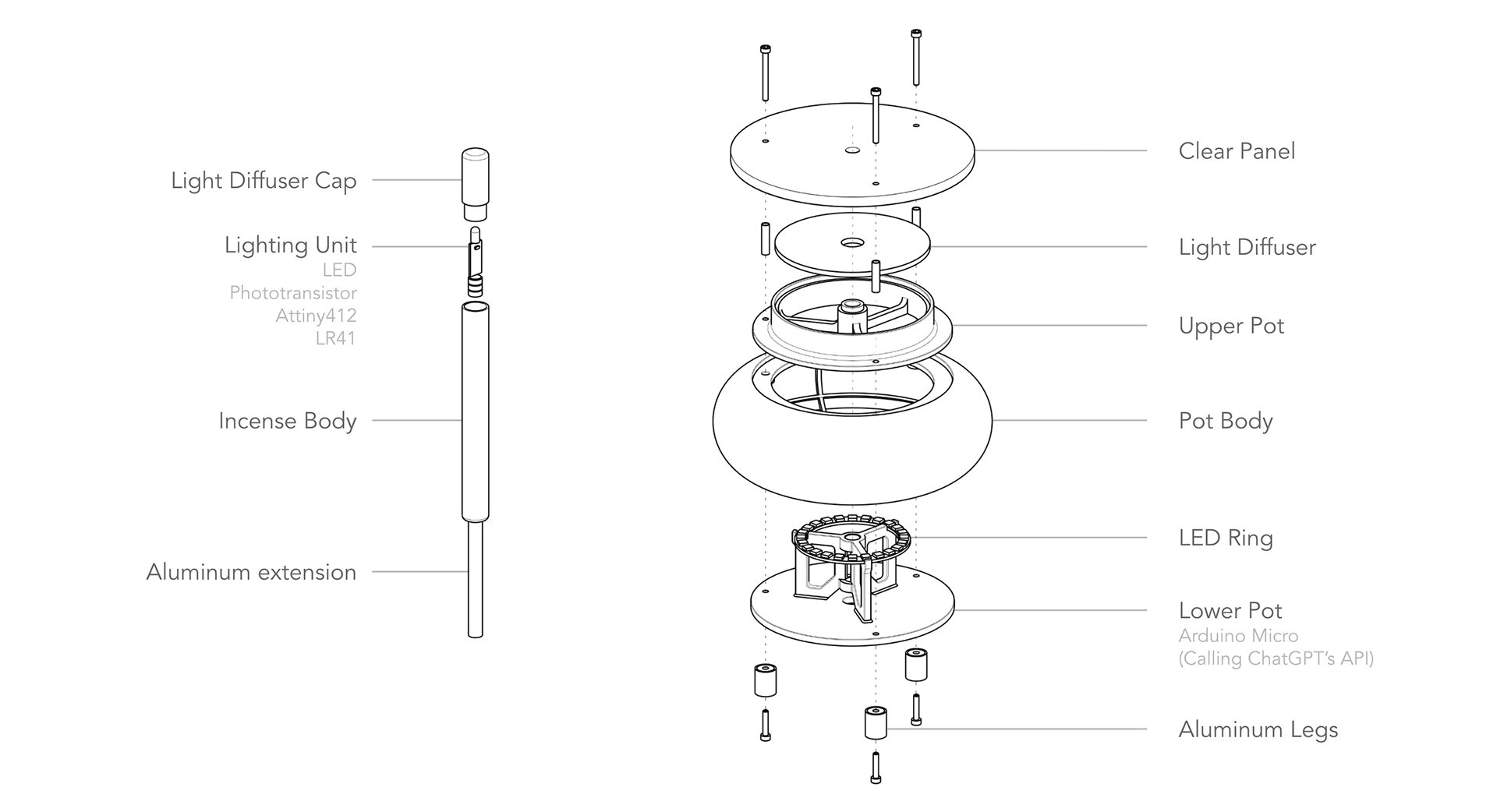 Light Diffuser Cap

Lighting Unit
LED
Phototransistor
Attiny412
LR41

Incense Body

Aluminum extension

Clear Panel

Light Diffuser

Upper Pot

Pot Body

LED Ring

Lower Pot
Arduino Micro
(Calling ChatGPT's API)

Aluminum Legs