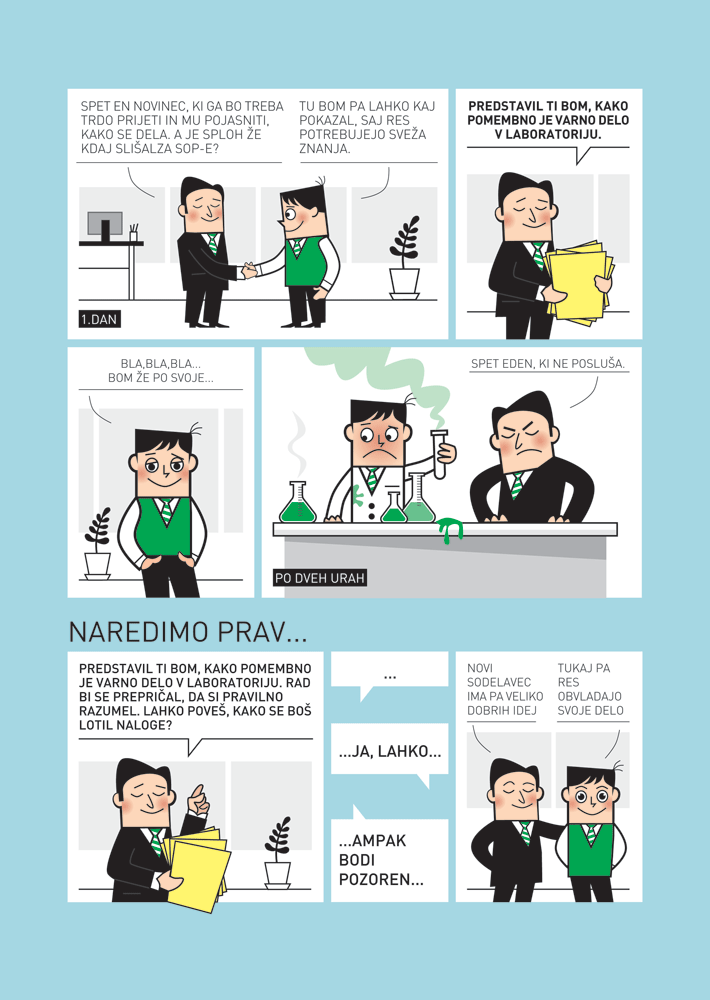 SPET EN NOVINEC, KI GA BO TREBA TRDO PRIJETI IN MU POJASNITI, KAKO SE DELA. A JE SPLOH ŽE KDAJ SLIŠALZA SOP-E?

TU BOM PA LAHKO KAJ POKAZAL, SAJ RES POTREBUJEJO SVEŽA ZNANJA.

1.DAN

PREDSTAVIL TI BOM, KAKO POMEMBNO JE VARNO DELO V LABORATORIJU.

BLA,BLA,BLA... BOM ŽE PO SVOJE...

SPET EDEN, KI NE POSLUŠA.

PO DVEH URAH

NAREDIMO PRAV...

PREDSTAVIL TI BOM, KAKO POMEMBNO JE VARNO DELO V LABORATORIJU. RAD BI SE PREPRIČAL, DA SI PRAVILNO RAZUMEL. LAHKO POVEŠ, KAKO SE BOŠ LOTIL NALOGE?

...

...JA, LAHKO...

...AMPAK BODI POZOREN...

NOVI SODELAVEC IMA PA VELIKO DOBRIH IDEJ

TUKAJ PA RES OBVLADAJO SVOJE DELO