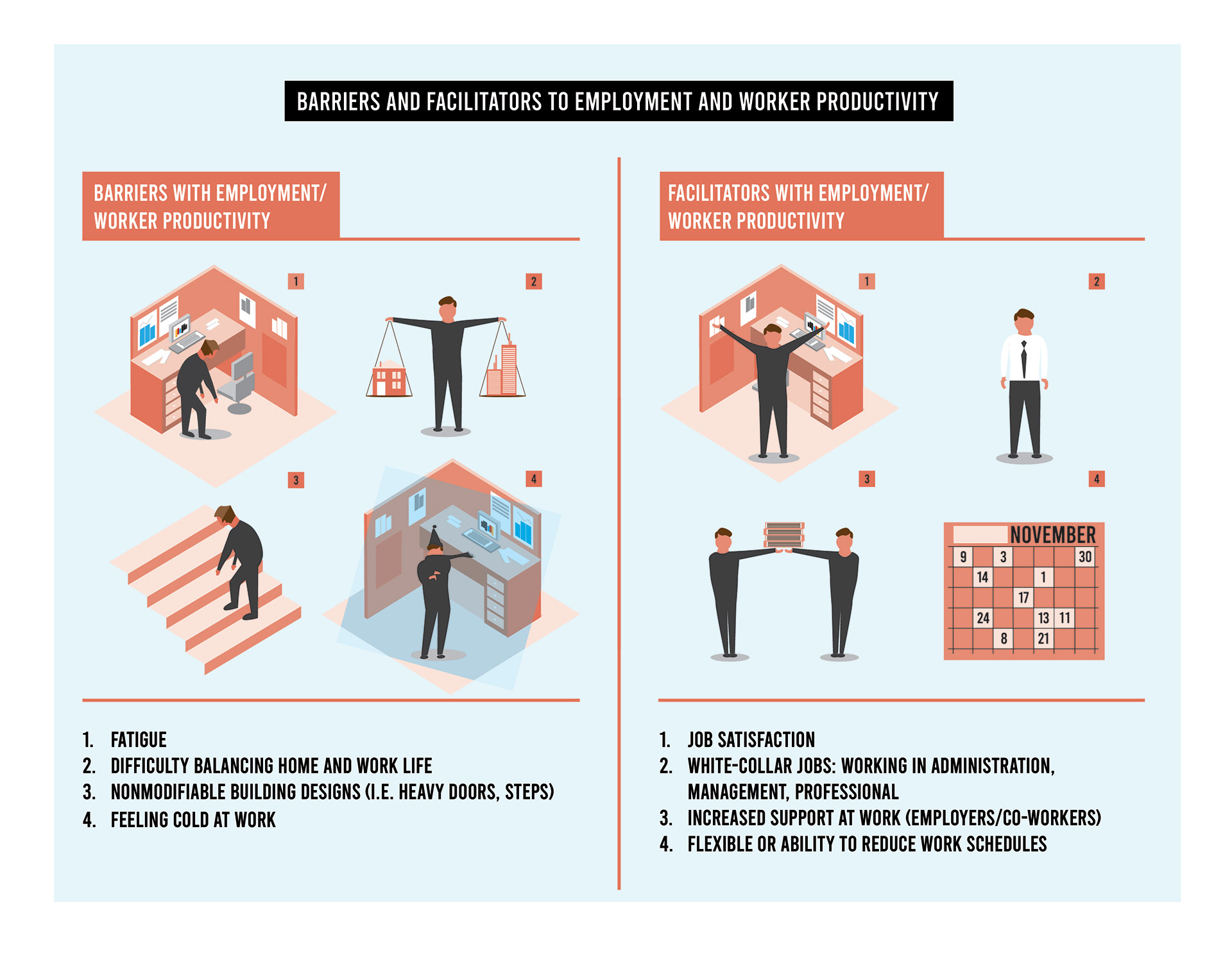 BARRIERS AND FACILITATORS TO EMPLOYMENT AND WORKER PRODUCTIVITY

BARRIERS WITH EMPLOYMENT/ WORKER PRODUCTIVITY

1

2

3

4

1. FATIGUE
2. DIFFICULTY BALANCING HOME AND WORK LIFE
3. NONMODIFIABLE BUILDING DESIGNS (I.E. HEAVY DOORS, STEPS)
4. FEELING COLD AT WORK

FACILITATORS WITH EMPLOYMENT/ WORKER PRODUCTIVITY

1

2

3

4

NOVEMBER

9 3 30
14 1
17
24 13 11
8 21

1. JOB SATISFACTION
2. WHITE-COLLAR JOBS: WORKING IN ADMINISTRATION, MANAGEMENT, PROFESSIONAL
3. INCREASED SUPPORT AT WORK (EMPLOYERS/CO-WORKERS)
4. FLEXIBLE OR ABILITY TO REDUCE WORK SCHEDULES