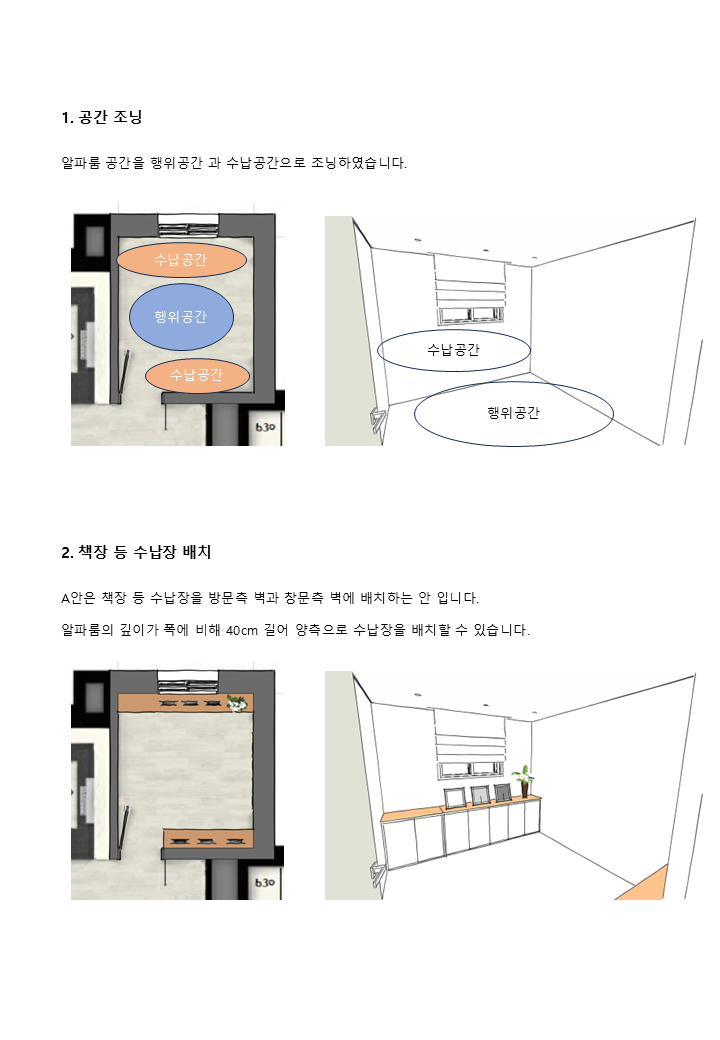 1. 공간 조닝

알파룸 공간을 행위공간 과 수납공간으로 조닝하였습니다.

수납공간
행위공간
수납공간
b30

수납공간
행위공간

2. 책장 등 수납장 배치

A안은 책장 등 수납장을 방문측 벽과 창문측 벽에 배치하는 안 입니다.

알파룸의 깊이가 폭에 비해 40cm 길어 양측으로 수납장을 배치할 수 있습니다.

b30