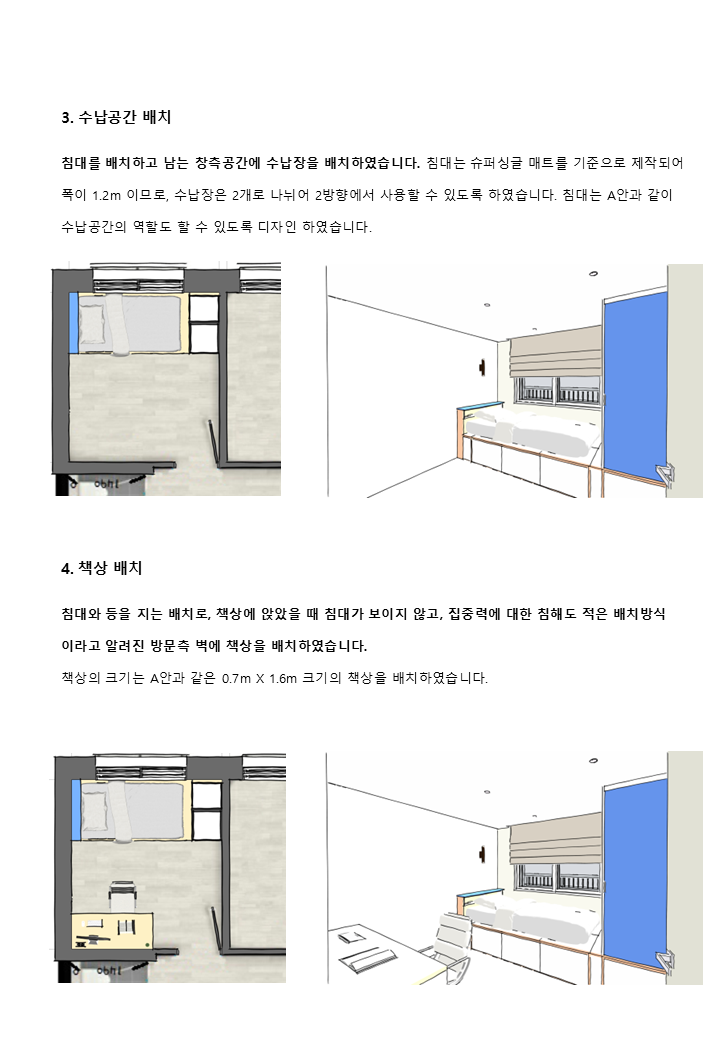 3. 수납공간 배치

침대를 배치하고 남는 창측공간에 수납장을 배치하였습니다. 침대는 슈퍼싱글 매트를 기준으로 제작되어 폭이 1.2m 이므로, 수납장은 2개로 나뉘어 2방향에서 사용할 수 있도록 하였습니다. 침대는 A안과 같이 수납공간의 역할도 할 수 있도록 디자인 하였습니다.

4. 책상 배치

침대와 등을 지는 배치로, 책상에 앉았을 때 침대가 보이지 않고, 집중력에 대한 침해도 적은 배치방식이라고 알려진 방문측 벽에 책상을 배치하였습니다.
책상의 크기는 A안과 같은 0.7m X 1.6m 크기의 책상을 배치하였습니다.