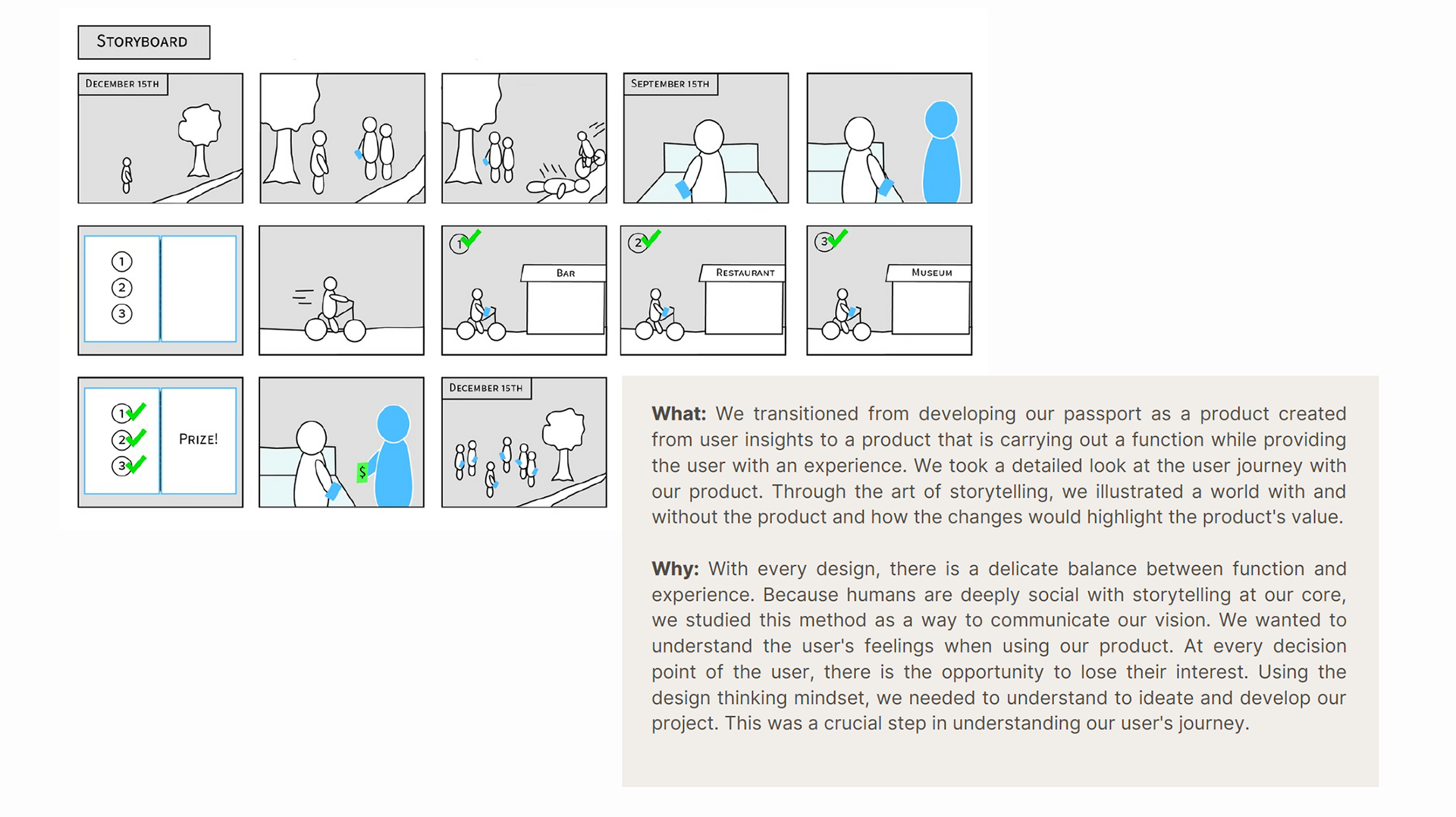 STORYBOARD

DECEMBER 15TH

SEPTEMBER 15TH

1
2
3

1

BAR

2

RESTAURANT

3

MUSEUM

1
2
3

PRIZE!

$

DECEMBER 15TH

**What:** We transitioned from developing our passport as a product created from user insights to a product that is carrying out a function while providing the user with an experience. We took a detailed look at the user journey with our product. Through the art of storytelling, we illustrated a world with and without the product and how the changes would highlight the product's value.

**Why:** With every design, there is a delicate balance between function and experience. Because humans are deeply social with storytelling at our core, we studied this method as a way to communicate our vision. We wanted to understand the user's feelings when using our product. At every decision point of the user, there is the opportunity to lose their interest. Using the design thinking mindset, we needed to understand to ideate and develop our project. This was a crucial step in understanding our user's journey.