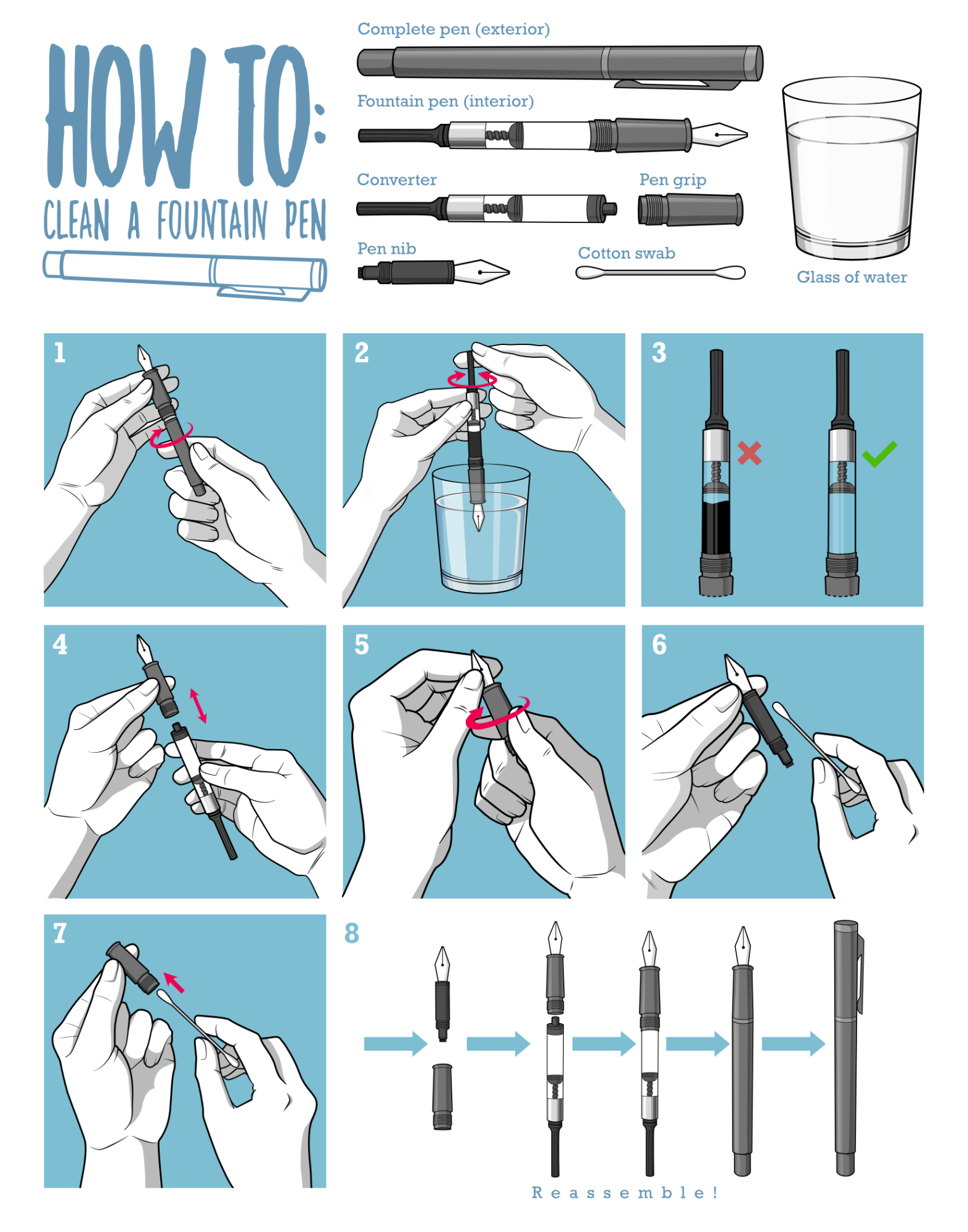 HOW TO:
CLEAN A FOUNTAIN PEN

Complete pen (exterior)

Fountain pen (interior)

Converter

Pen grip

Pen nib

Cotton swab

Glass of water

1

2

3

4

5

6

7

8

Reassemble!