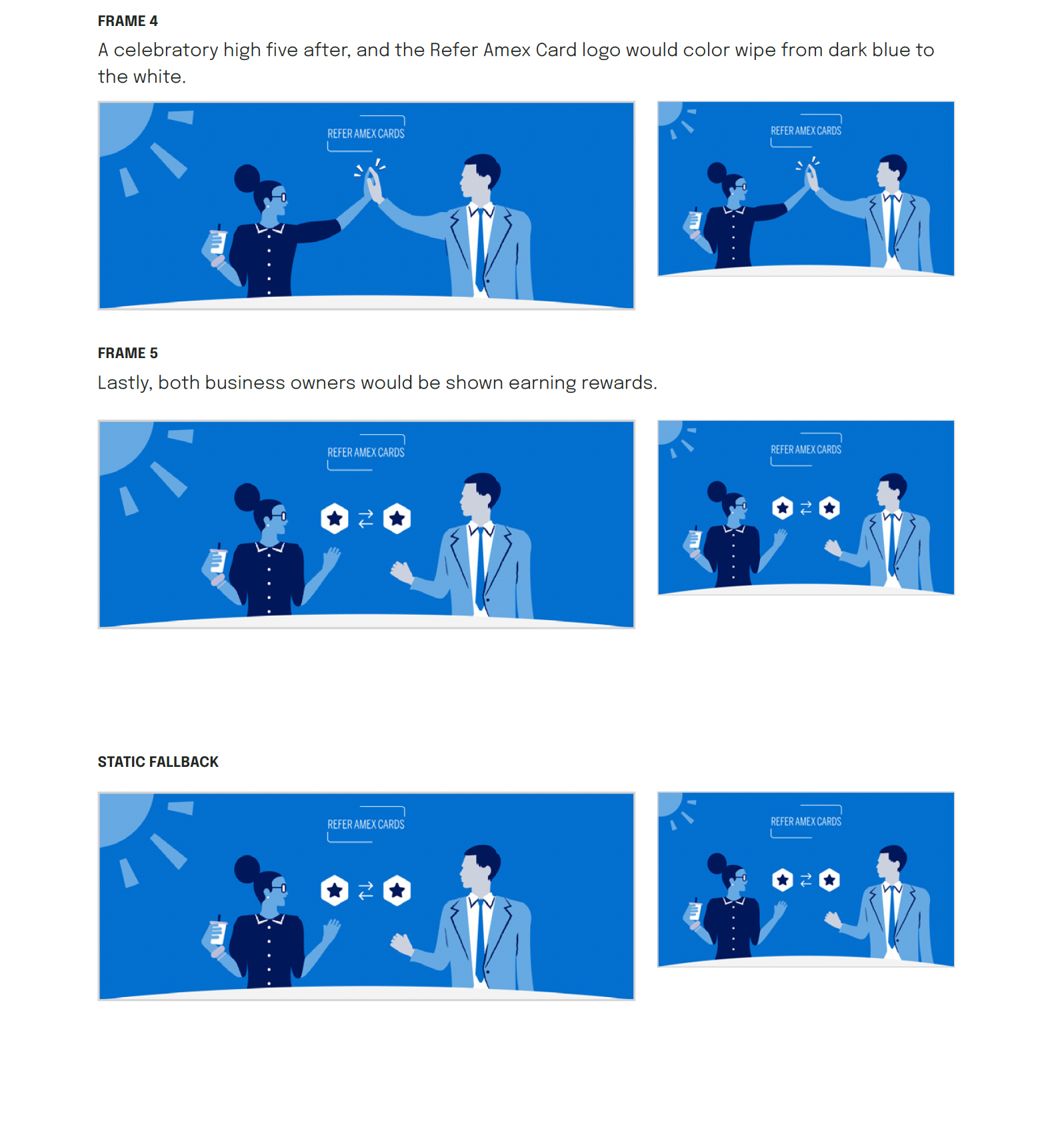 FRAME 4

A celebratory high five after, and the Refer Amex Card logo would color wipe from dark blue to the white.

REFER AMEX CARDS

REFER AMEX CARDS

FRAME 5

Lastly, both business owners would be shown earning rewards.

REFER AMEX CARDS

REFER AMEX CARDS

STATIC FALLBACK

REFER AMEX CARDS

REFER AMEX CARDS