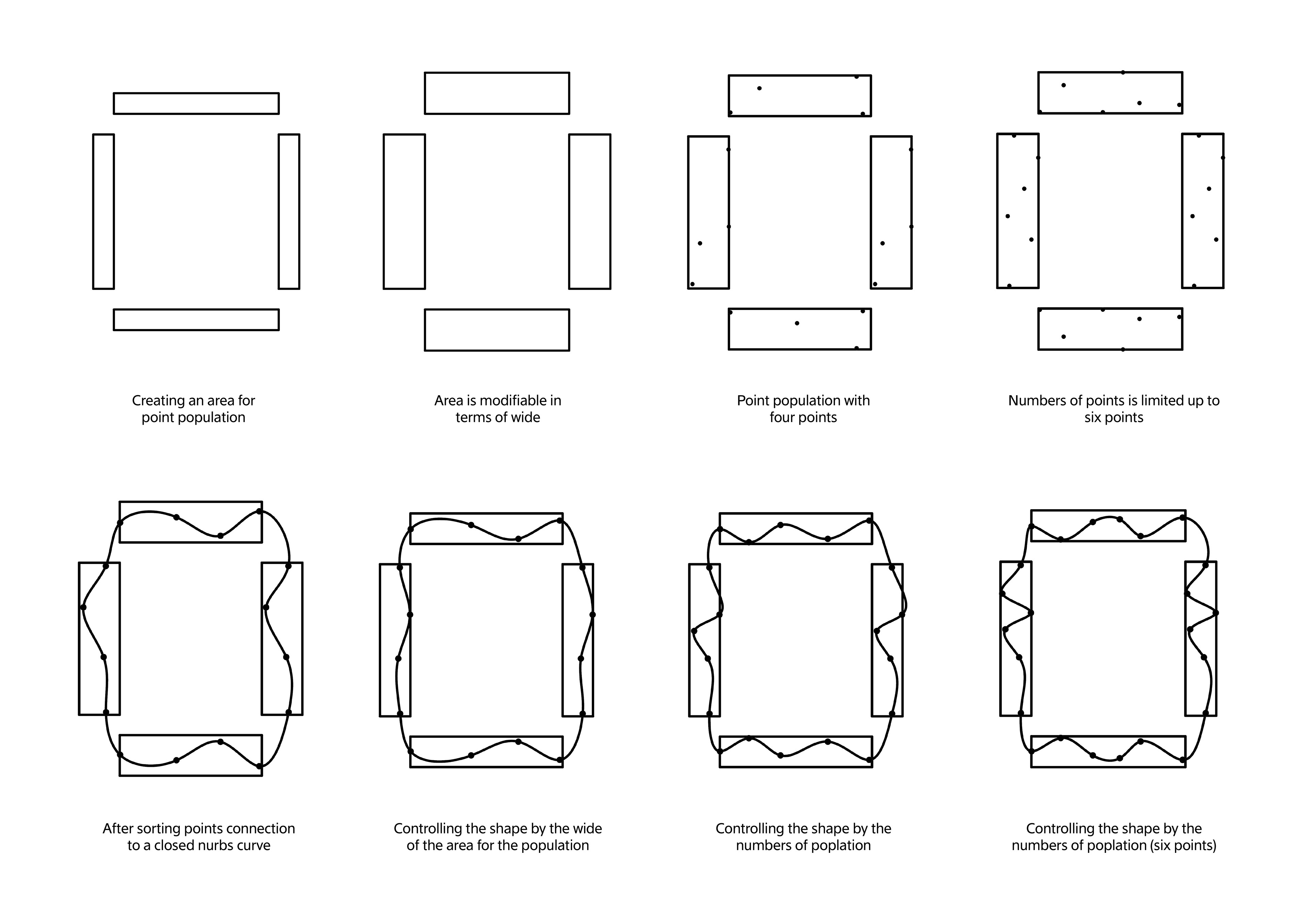 Creating an area for point population

Area is modifiable in terms of wide

Point population with four points

Numbers of points is limited up to six points

After sorting points connection to a closed nurbs curve

Controlling the shape by the wide of the area for the population

Controlling the shape by the numbers of poplation

Controlling the shape by the numbers of poplation (six points)