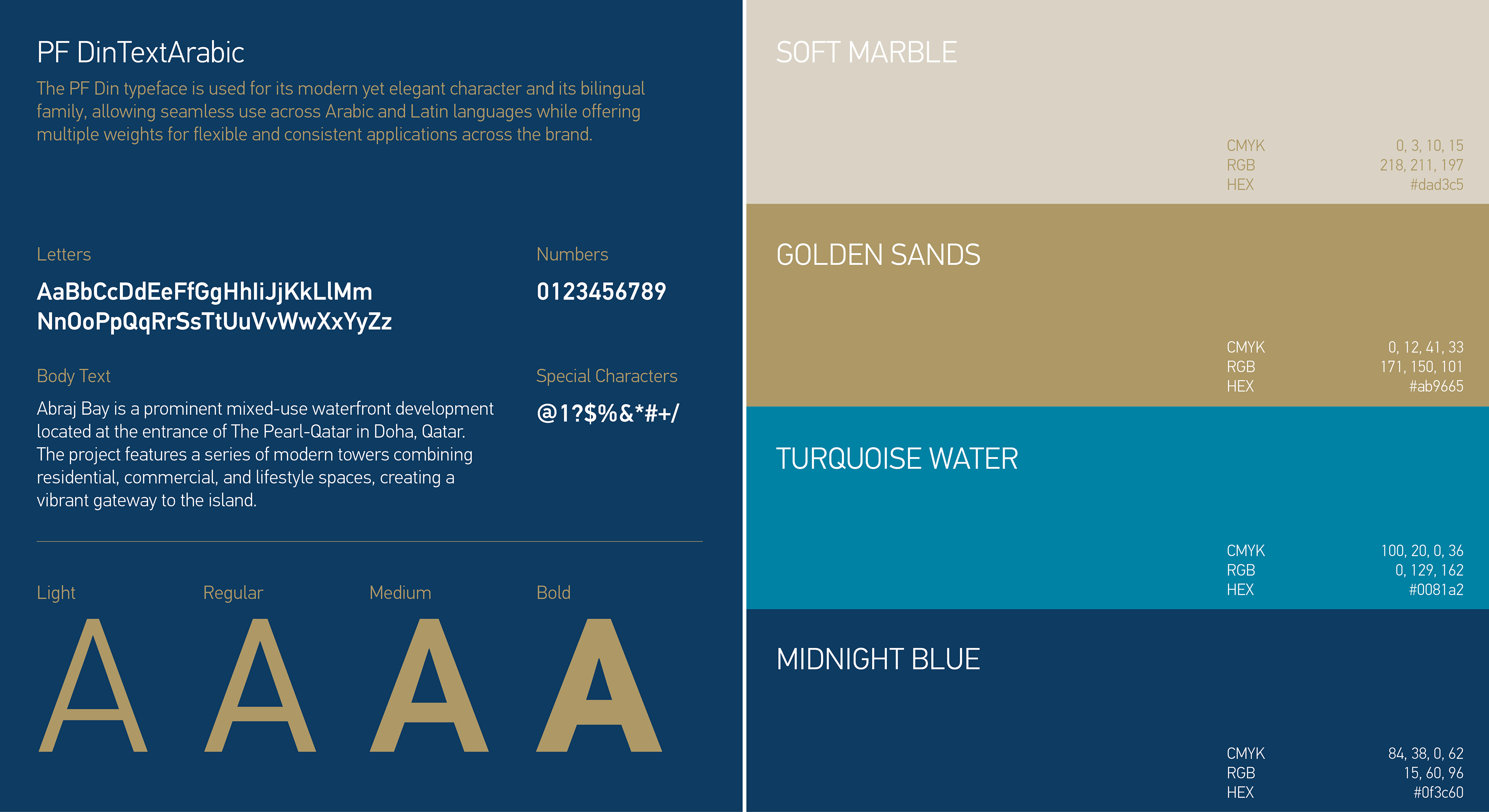 PF DinTextArabic

The PF Din typeface is used for its modern yet elegant character and its bilingual family, allowing seamless use across Arabic and Latin languages while offering multiple weights for flexible and consistent applications across the brand.

Letters

AaBbCcDdEeFfGgHhIiJjKkLlMm
NnOoPpQqRrSsTtUuVvWwXxYyZz

Numbers

0123456789

Body Text

Abraj Bay is a prominent mixed-use waterfront development located at the entrance of The Pearl-Qatar in Doha, Qatar. The project features a series of modern towers combining residential, commercial, and lifestyle spaces, creating a vibrant gateway to the island.

Special Characters

@1?$%&*#+/

Light

A

Regular

A

Medium

A

Bold

A

SOFT MARBLE

CMYK 0, 3, 10, 15
RGB 218, 211, 197
HEX #dad3c5

GOLDEN SANDS

CMYK 0, 12, 41, 33
RGB 171, 150, 101
HEX #ab9665

TURQUOISE WATER

CMYK 100, 20, 0, 36
RGB 0, 129, 162
HEX #0081a2

MIDNIGHT BLUE

CMYK 84, 38, 0, 62
RGB 15, 60, 96
HEX #0f3c60