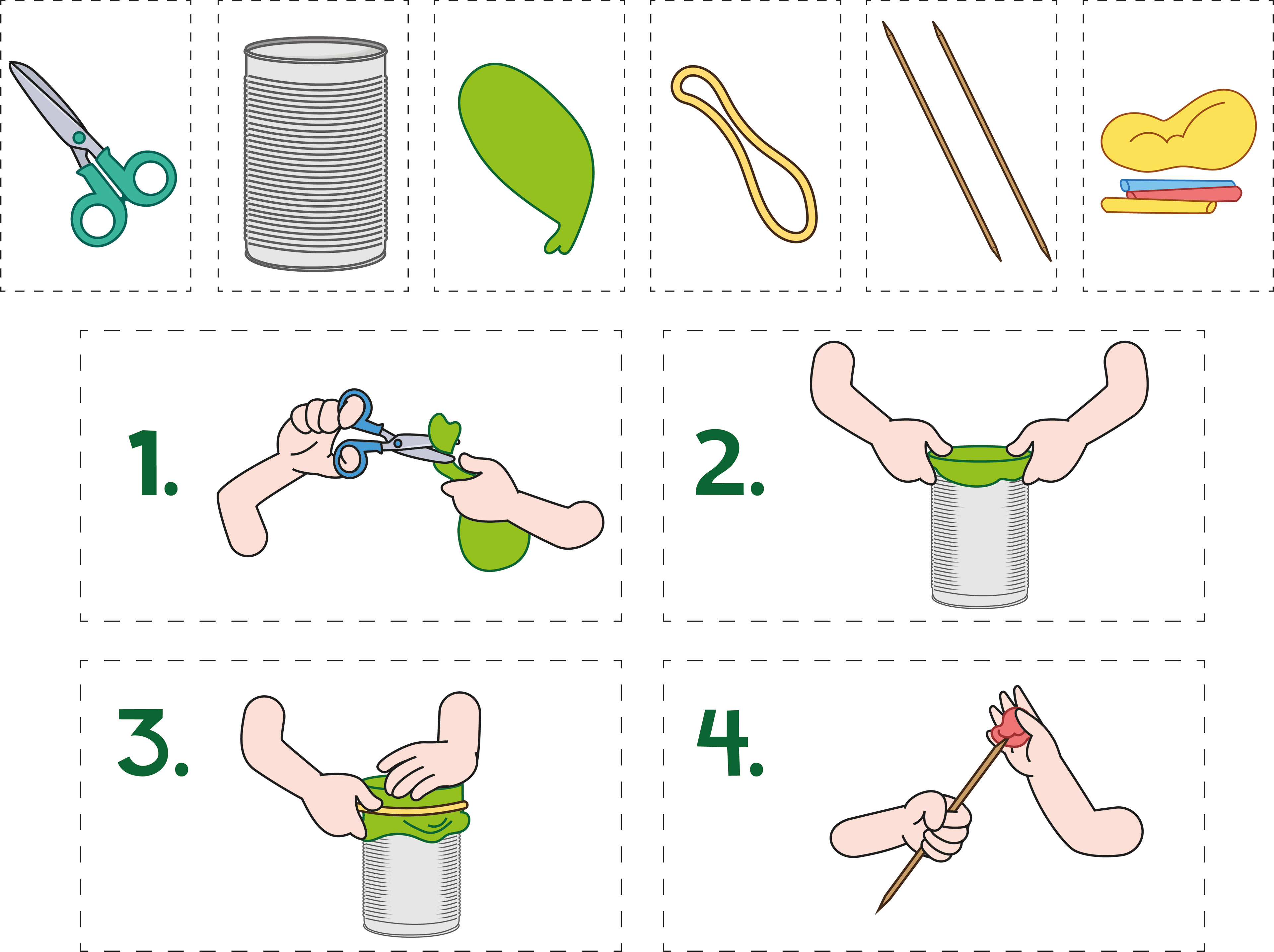 1.

2.

3.

4.