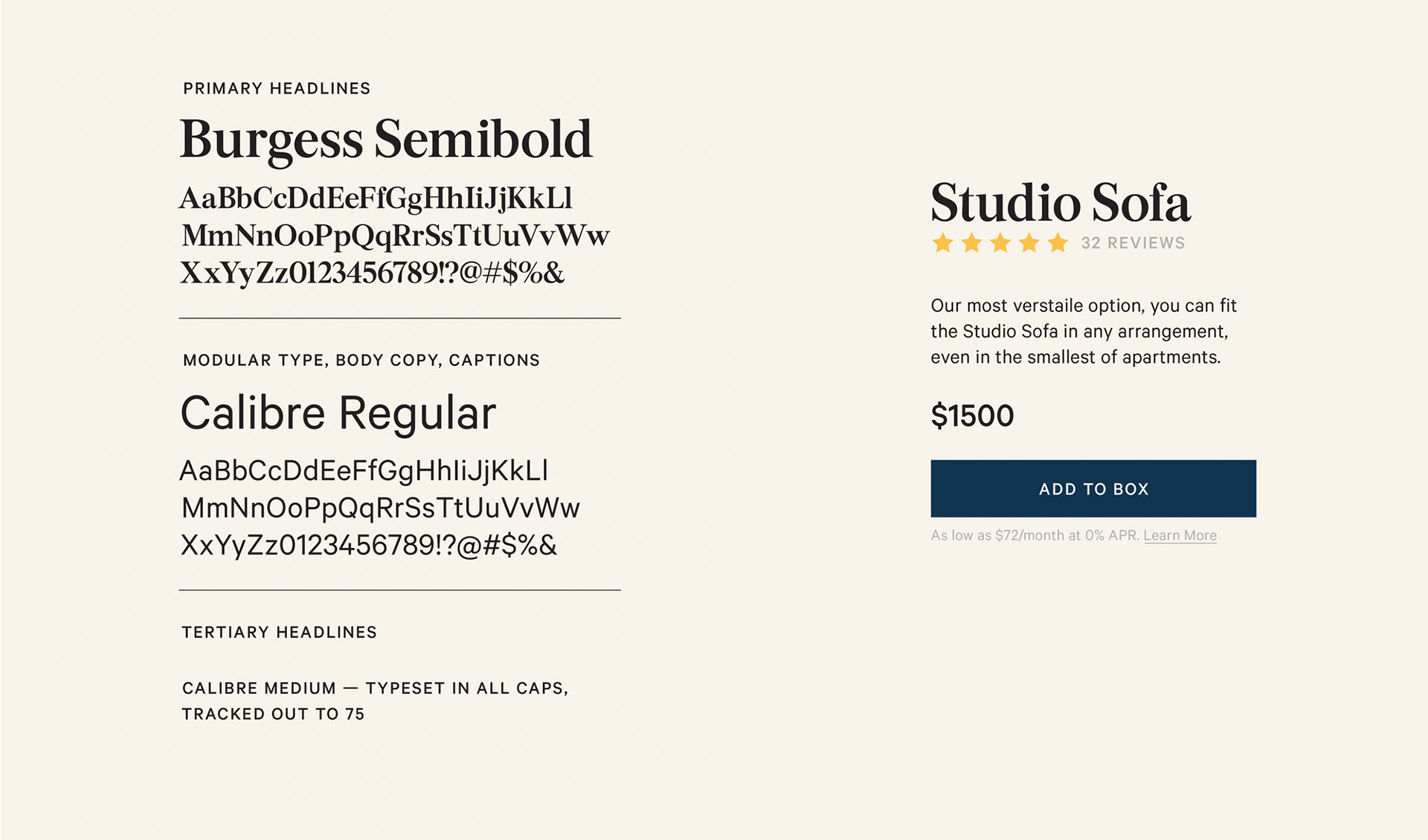 PRIMARY HEADLINES

Burgess Semibold

AaBbCcDdEeFfGgHhIiJjKkLl
MmNnOoPpQqRrSsTtUuVvWw
XxYyZz0123456789!?@#$%&

MODULAR TYPE, BODY COPY, CAPTIONS

Calibre Regular

AaBbCcDdEeFfGgHhIiJjKkLl
MmNnOoPpQqRrSsTtUuVvWw
XxYyZz0123456789!?@#$%&

TERTIARY HEADLINES

CALIBRE MEDIUM — TYPESET IN ALL CAPS, TRACKED OUT TO 75

Studio Sofa

32 REVIEWS

Our most verstaile option, you can fit the Studio Sofa in any arrangement, even in the smallest of apartments.

$1500

ADD TO BOX

As low as $72/month at 0% APR. Learn More