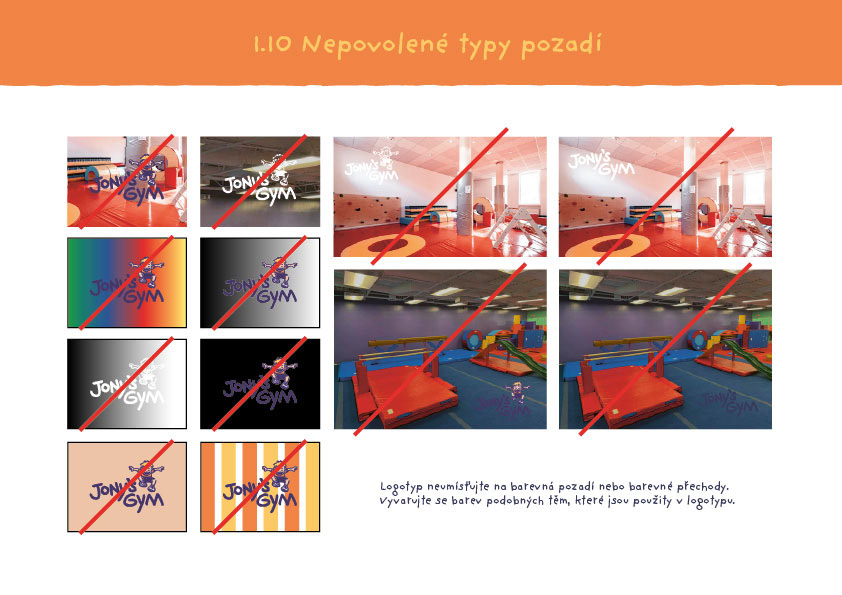 1.10 Nepovolené typy pozadí

JONY'S GYM

JONY'S GYM

JONY'S GYM

JONY'S GYM

JONY'S GYM

JONY'S GYM

JONY'S GYM

JONY'S GYM

JONY'S GYM

JONY'S GYM

JONY'S GYM

JONY'S GYM

Logotyp neumísťujte na barevná pozadí nebo barevné přechody. Vyvarujte se barev podobných těm, které jsou použity v logotypu.