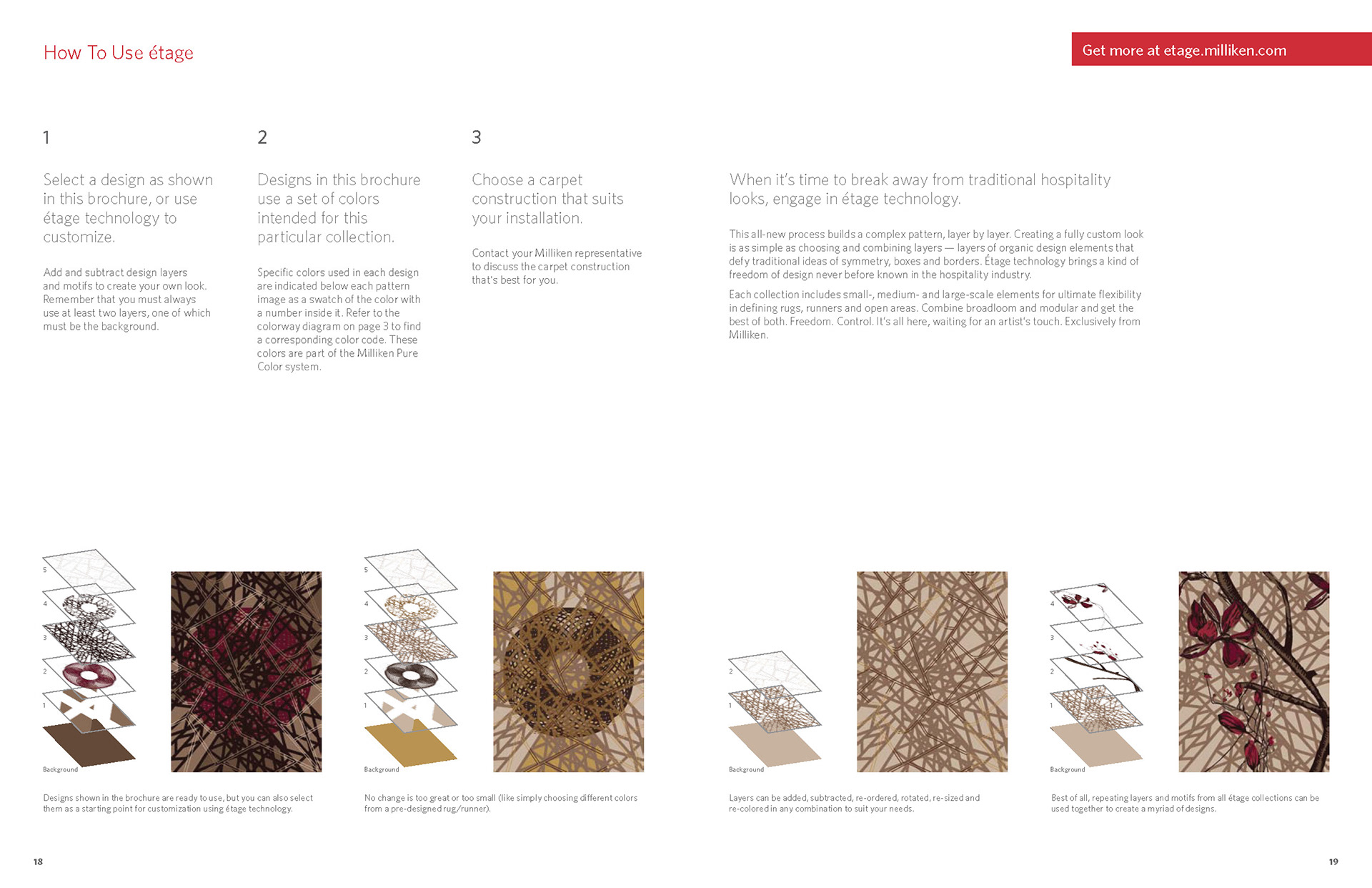 How To Use étage

Get more at etage.milliken.com

1

Select a design as shown in this brochure, or use étage technology to customize.

Add and subtract design layers and motifs to create your own look. Remember that you must always use at least two layers, one of which must be the background.

2

Designs in this brochure use a set of colors intended for this particular collection.

Specific colors used in each design are indicated below each pattern image as a swatch of the color with a number inside it. Refer to the colorway diagram on page 3 to find a corresponding color code. These colors are part of the Milliken Pure Color system.

3

Choose a carpet construction that suits your installation.

Contact your Milliken representative to discuss the carpet construction that's best for you.

When it's time to break away from traditional hospitality looks, engage in étage technology.

This all-new process builds a complex pattern, layer by layer. Creating a fully custom look is as simple as choosing and combining layers — layers of organic design elements that defy traditional ideas of symmetry, boxes and borders. Étage technology brings a kind of freedom of design never before known in the hospitality industry.

Each collection includes small-, medium- and large-scale elements for ultimate flexibility in defining rugs, runners and open areas. Combine broadloom and modular and get the best of both. Freedom. Control. It's all here, waiting for an artist's touch. Exclusively from Milliken.

5
4
3
2
1
Background

Designs shown in the brochure are ready to use, but you can also select them as a starting point for customization using étage technology.

5
4
3
2
1
Background

No change is too great or too small (like simply choosing different colors from a pre-designed rug/runner).

2
1
Background

Layers can be added, subtracted, re-ordered, rotated, re-sized and re-colored in any combination to suit your needs.

4
3
2
1
Background

Best of all, repeating layers and motifs from all étage collections can be used together to create a myriad of designs.

18

19