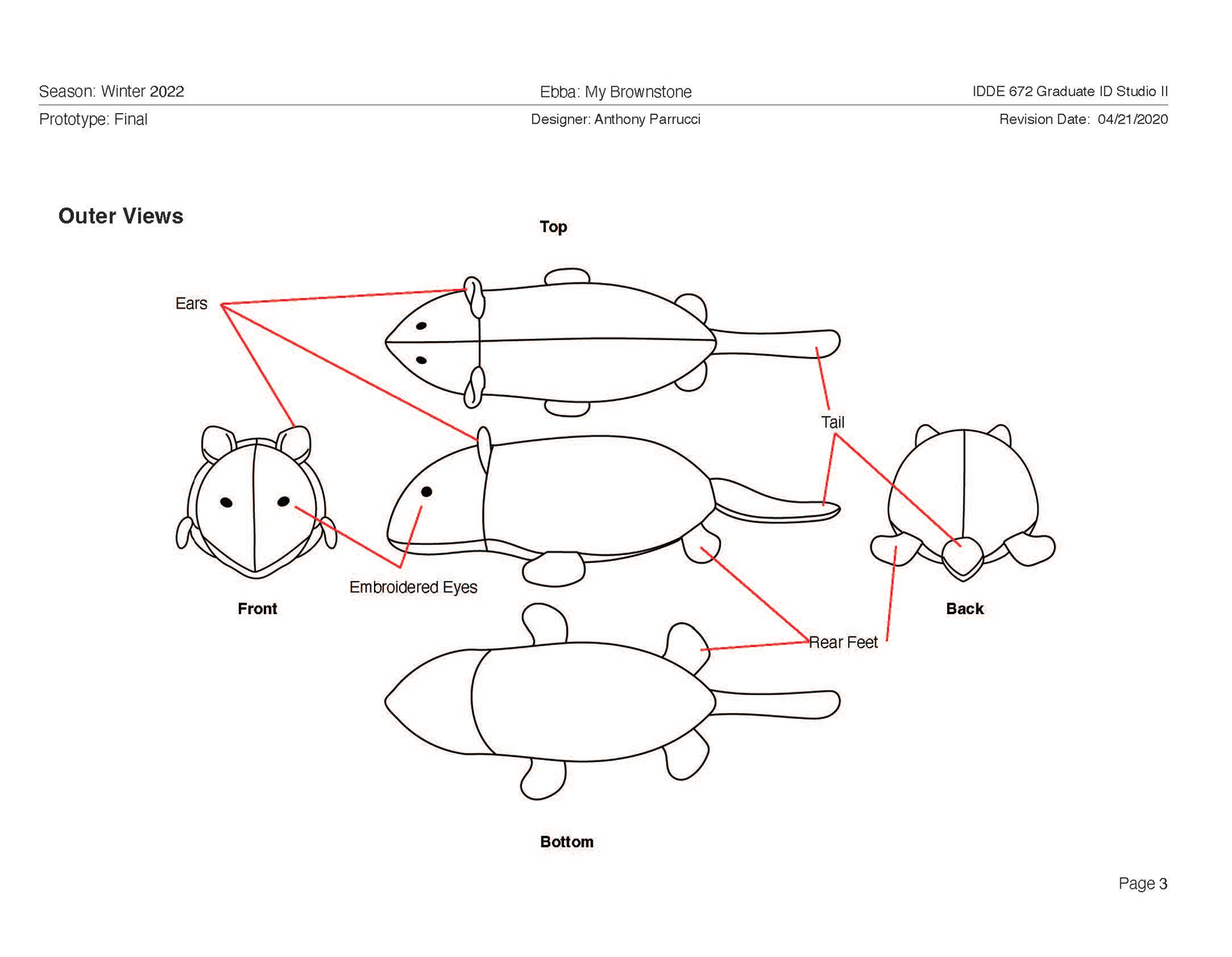 Season: Winter 2022

Ebba: My Brownstone

IDDE 672 Graduate ID Studio II

Prototype: Final

Designer: Anthony Parrucci

Revision Date: 04/21/2020

Outer Views

Top

Ears

Tail

Embroidered Eyes

Front

Back

Rear Feet

Bottom

Page 3