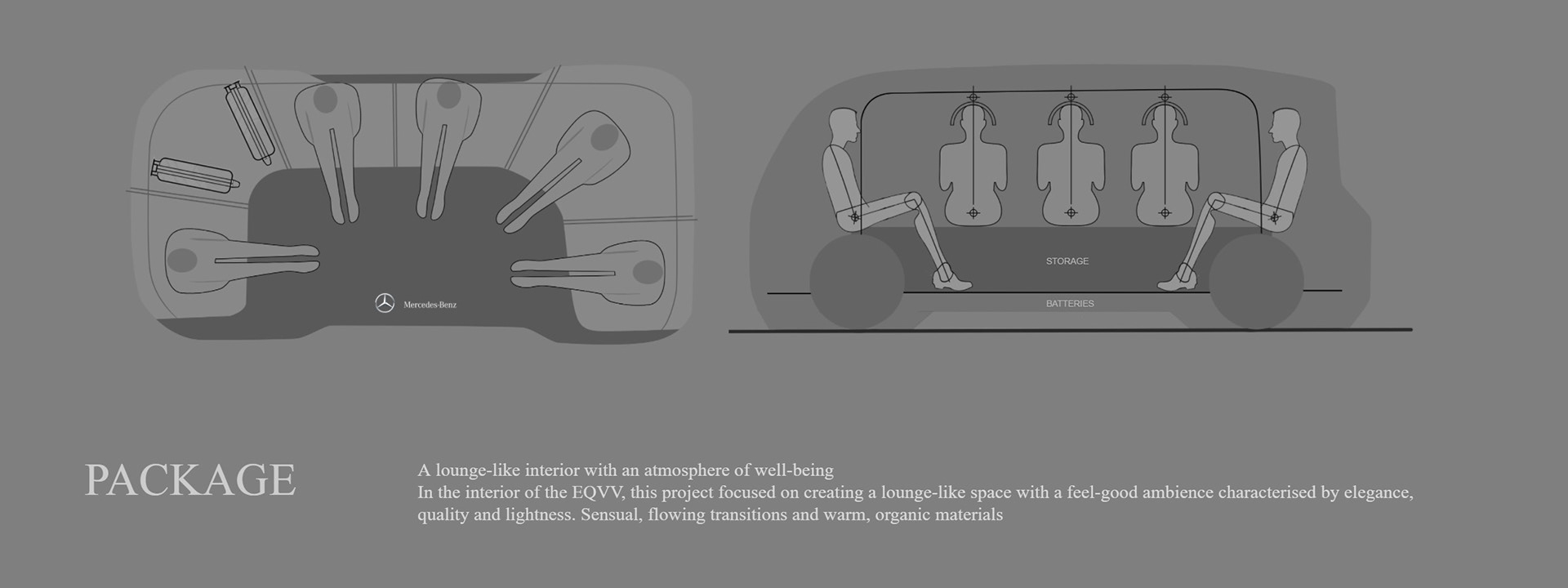 Mercedes-Benz

STORAGE

BATTERIES

PACKAGE

A lounge-like interior with an atmosphere of well-being
In the interior of the EQVV, this project focused on creating a lounge-like space with a feel-good ambience characterised by elegance, quality and lightness. Sensual, flowing transitions and warm, organic materials