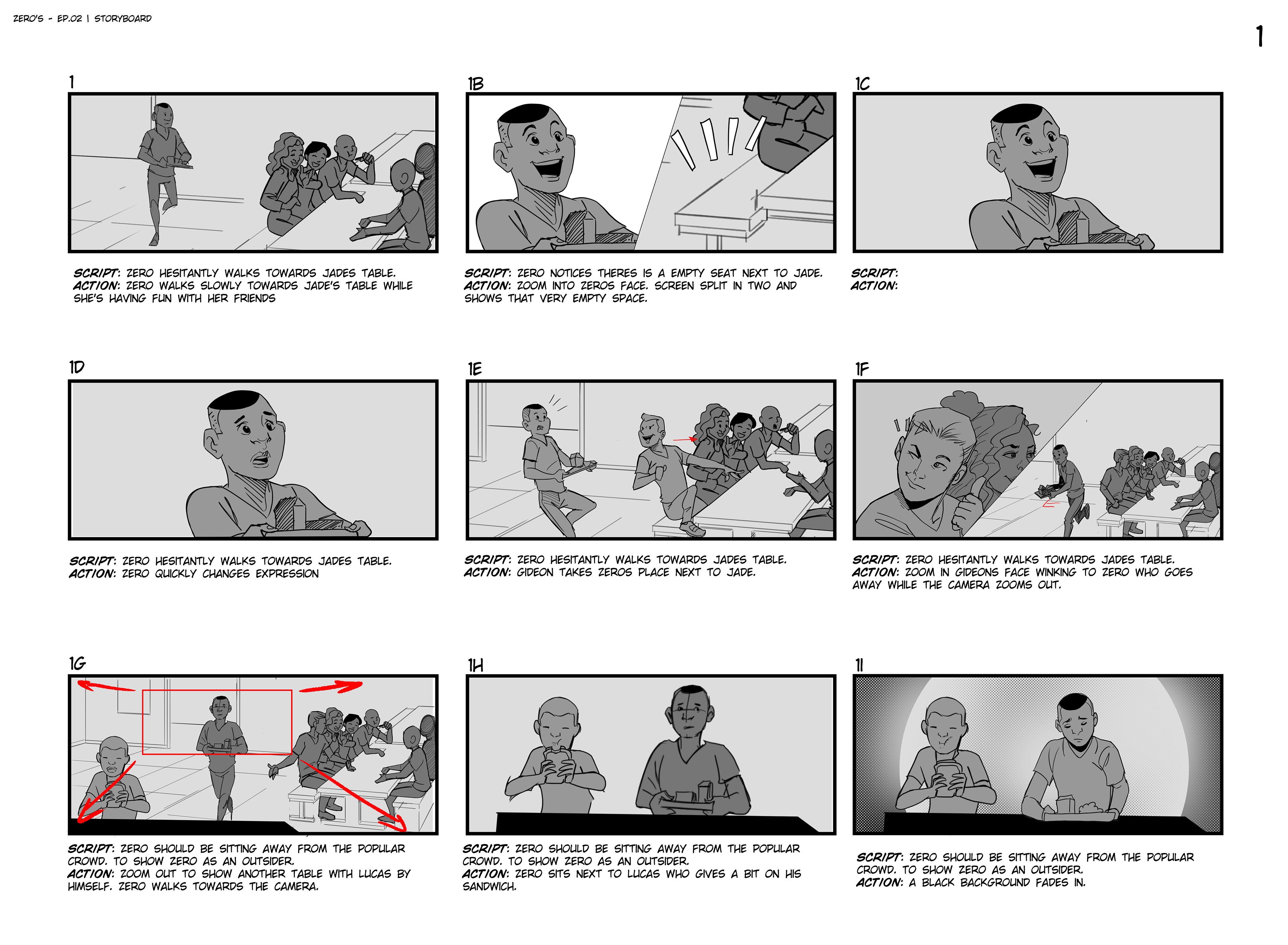 ZERO'S - EP.02 | STORYBOARD

1

1

SCRIPT: ZERO HESITANTLY WALKS TOWARDS JADES TABLE.
ACTION: ZERO WALKS SLOWLY TOWARDS JADE'S TABLE WHILE SHE'S HAVING FUN WITH HER FRIENDS

1B

SCRIPT: ZERO NOTICES THERES IS A EMPTY SEAT NEXT TO JADE.
ACTION: ZOOM INTO ZEROS FACE. SCREEN SPLIT IN TWO AND SHOWS THAT VERY EMPTY SPACE.

1C

SCRIPT:
ACTION:

1D

SCRIPT: ZERO HESITANTLY WALKS TOWARDS JADES TABLE.
ACTION: ZERO QUICKLY CHANGES EXPRESSION

1E

SCRIPT: ZERO HESITANTLY WALKS TOWARDS JADES TABLE.
ACTION: GIDEON TAKES ZEROS PLACE NEXT TO JADE.

1F

SCRIPT: ZERO HESITANTLY WALKS TOWARDS JADES TABLE.
ACTION: ZOOM IN GIDEONS FACE WINKING TO ZERO WHO GOES AWAY WHILE THE CAMERA ZOOMS OUT.

1G

SCRIPT: ZERO SHOULD BE SITTING AWAY FROM THE POPULAR CROWD. TO SHOW ZERO AS AN OUTSIDER.
ACTION: ZOOM OUT TO SHOW ANOTHER TABLE WITH LUCAS BY HIMSELF. ZERO WALKS TOWARDS THE CAMERA.

1H

SCRIPT: ZERO SHOULD BE SITTING AWAY FROM THE POPULAR CROWD. TO SHOW ZERO AS AN OUTSIDER.
ACTION: ZERO SITS NEXT TO LUCAS WHO GIVES A BIT ON HIS SANDWICH.

1I

SCRIPT: ZERO SHOULD BE SITTING AWAY FROM THE POPULAR CROWD. TO SHOW ZERO AS AN OUTSIDER.
ACTION: A BLACK BACKGROUND FADES IN.