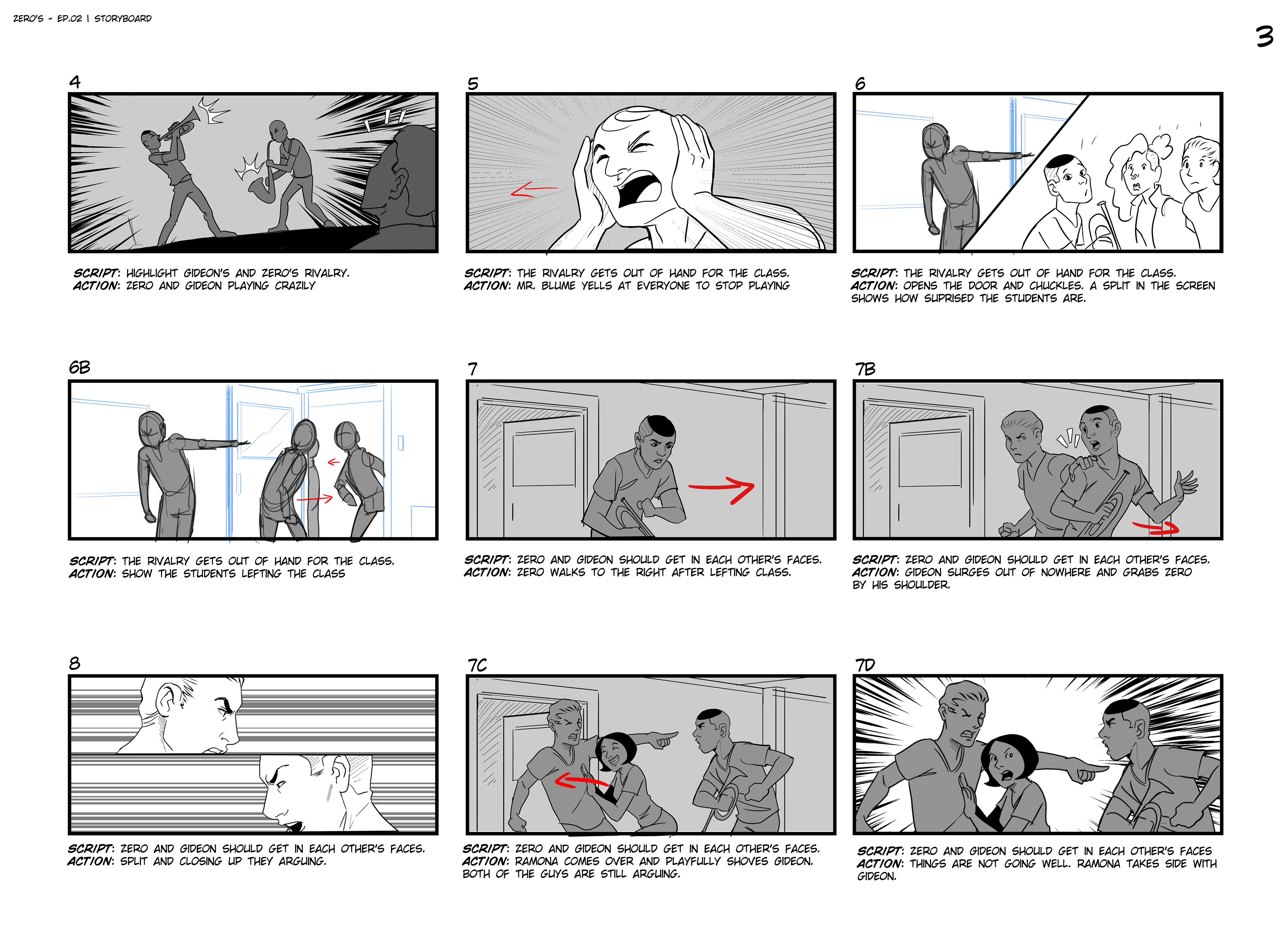 ZERO'S - EP.02 | STORYBOARD

3

4

SCRIPT: HIGHLIGHT GIDEON'S AND ZERO'S RIVALRY.
ACTION: ZERO AND GIDEON PLAYING CRAZILY

5

SCRIPT: THE RIVALRY GETS OUT OF HAND FOR THE CLASS.
ACTION: MR. BLUME YELLS AT EVERYONE TO STOP PLAYING

6

SCRIPT: THE RIVALRY GETS OUT OF HAND FOR THE CLASS.
ACTION: OPENS THE DOOR AND CHUCKLES. A SPLIT IN THE SCREEN SHOWS HOW SUPRISED THE STUDENTS ARE.

6B

SCRIPT: THE RIVALRY GETS OUT OF HAND FOR THE CLASS.
ACTION: SHOW THE STUDENTS LEFTING THE CLASS

7

SCRIPT: ZERO AND GIDEON SHOULD GET IN EACH OTHER'S FACES.
ACTION: ZERO WALKS TO THE RIGHT AFTER LEFTING CLASS.

7B

SCRIPT: ZERO AND GIDEON SHOULD GET IN EACH OTHER'S FACES.
ACTION: GIDEON SURGES OUT OF NOWHERE AND GRABS ZERO BY HIS SHOULDER.

8

SCRIPT: ZERO AND GIDEON SHOULD GET IN EACH OTHER'S FACES.
ACTION: SPLIT AND CLOSING UP THEY ARGUING.

7C

SCRIPT: ZERO AND GIDEON SHOULD GET IN EACH OTHER'S FACES.
ACTION: RAMONA COMES OVER AND PLAYFULLY SHOVES GIDEON. BOTH OF THE GUYS ARE STILL ARGUING.

7D

SCRIPT: ZERO AND GIDEON SHOULD GET IN EACH OTHER'S FACES
ACTION: THINGS ARE NOT GOING WELL. RAMONA TAKES SIDE WITH GIDEON.