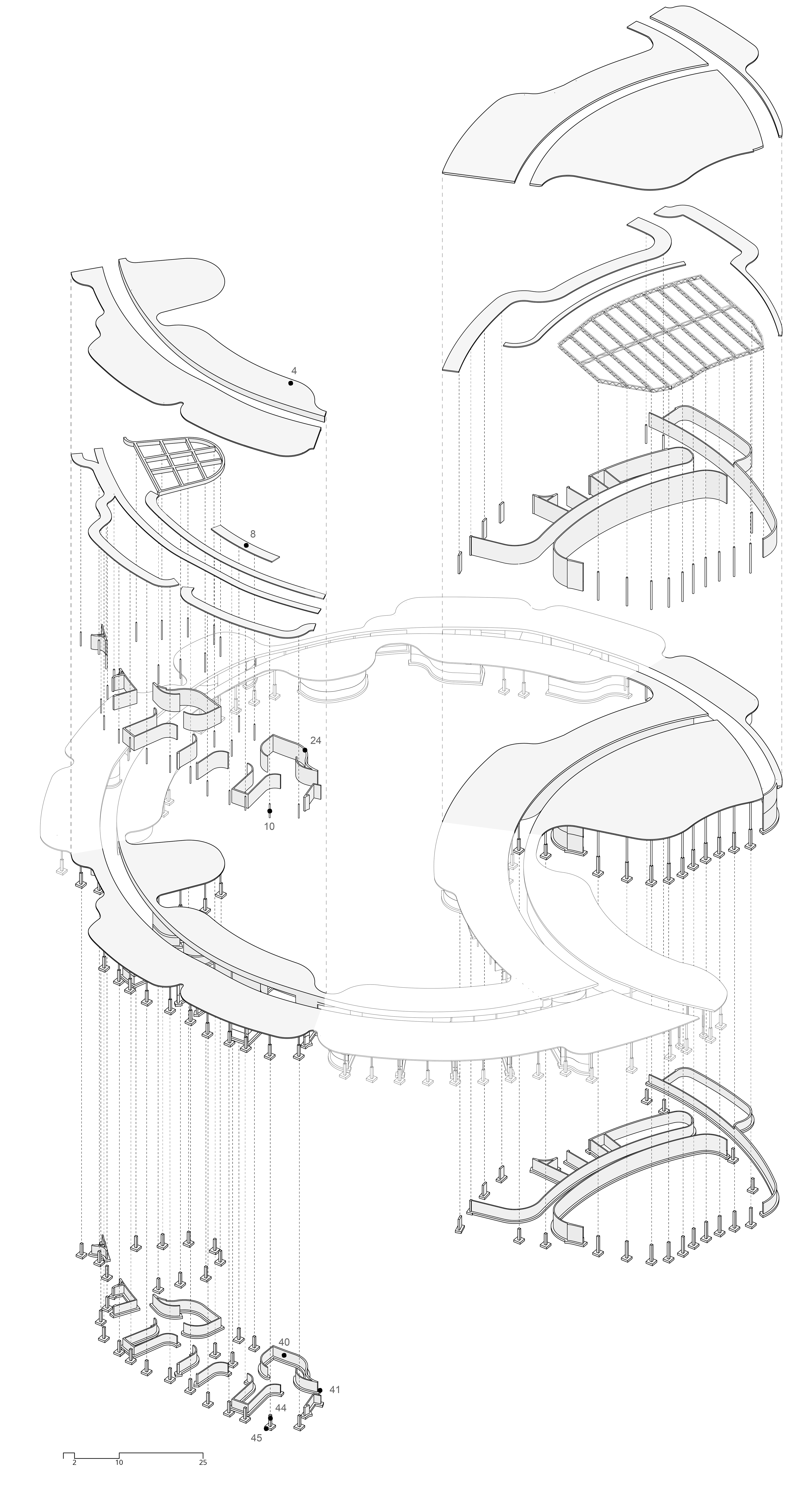 4

8

24

10

40

41

44

45

2 10 25