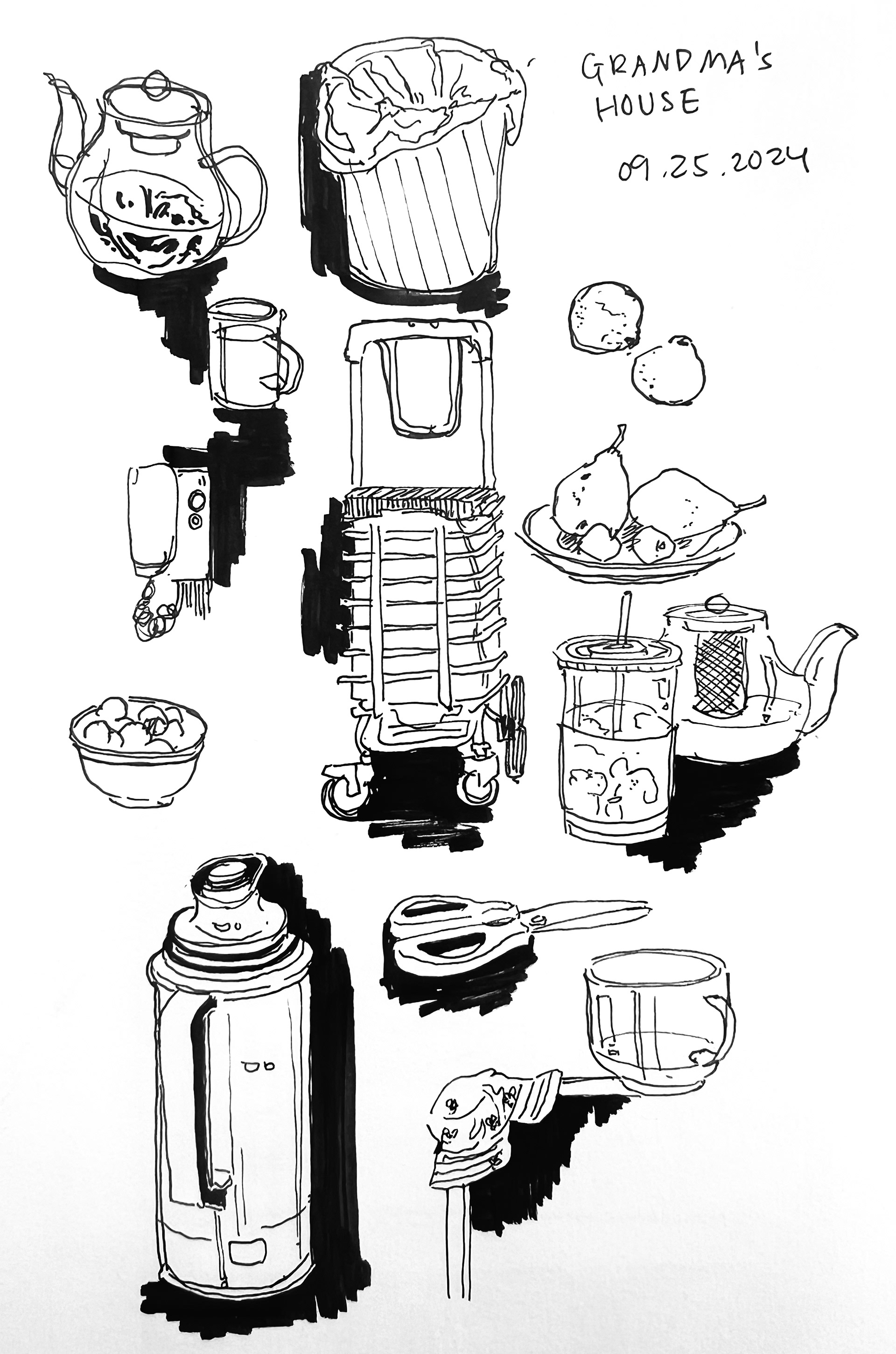 GRANDMA's HOUSE

09.25.2024