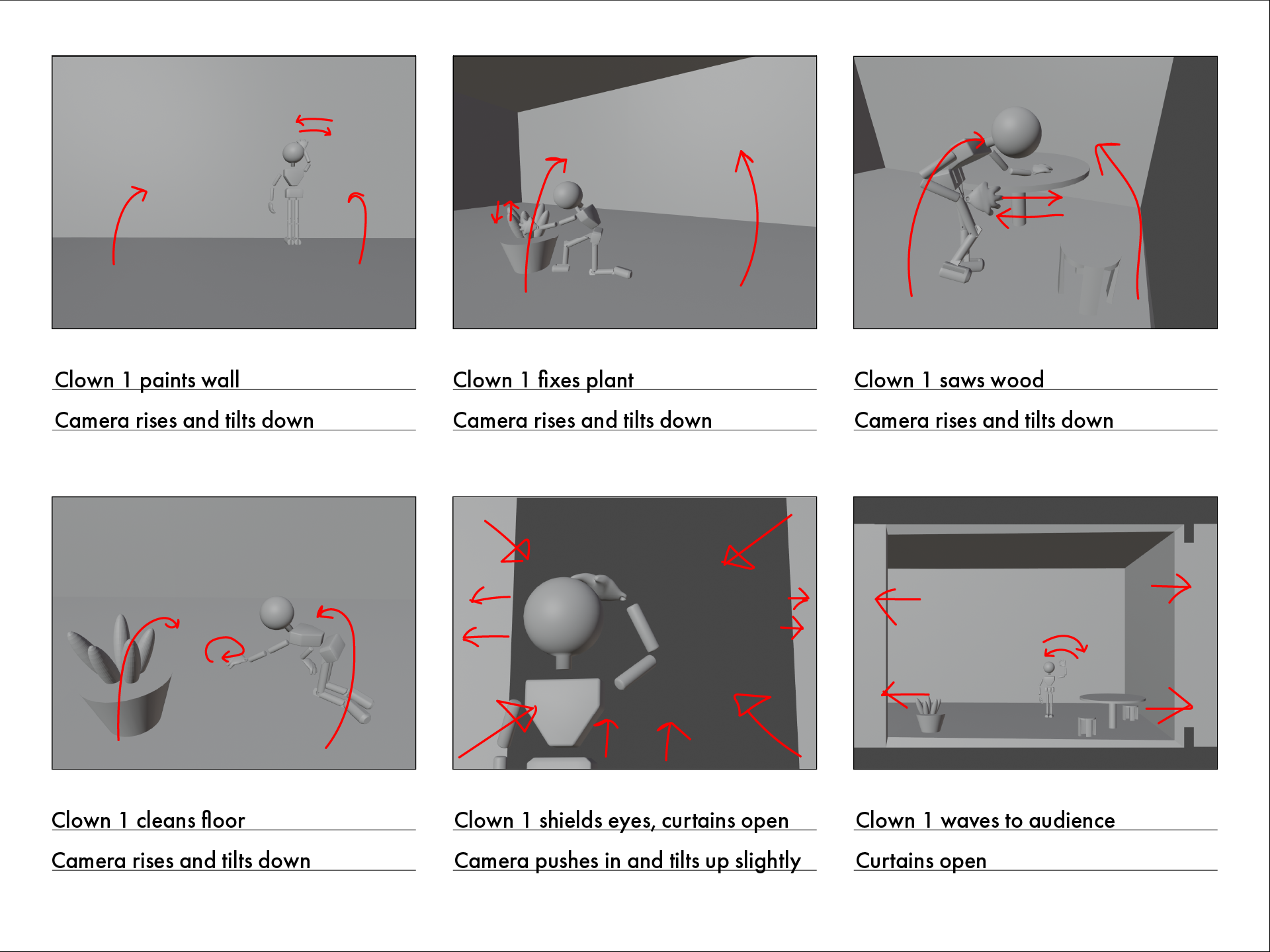 Clown 1 paints wall

Camera rises and tilts down

Clown 1 fixes plant

Camera rises and tilts down

Clown 1 saws wood

Camera rises and tilts down

Clown 1 cleans floor

Camera rises and tilts down

Clown 1 shields eyes, curtains open

Camera pushes in and tilts up slightly

Clown 1 waves to audience

Curtains open