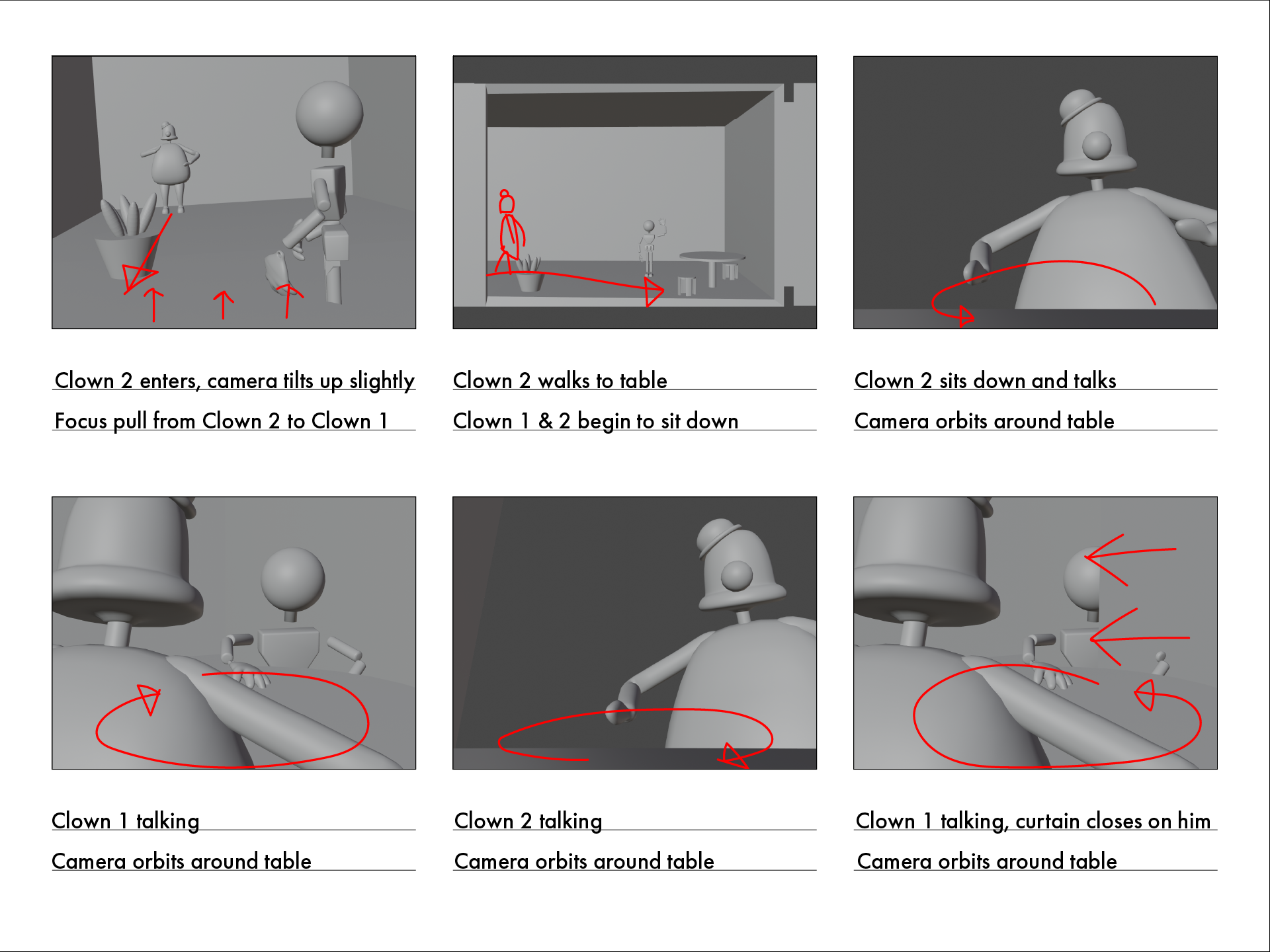 Clown 2 enters, camera tilts up slightly

Focus pull from Clown 2 to Clown 1

Clown 2 walks to table

Clown 1 & 2 begin to sit down

Clown 2 sits down and talks

Camera orbits around table

Clown 1 talking

Camera orbits around table

Clown 2 talking

Camera orbits around table

Clown 1 talking, curtain closes on him

Camera orbits around table