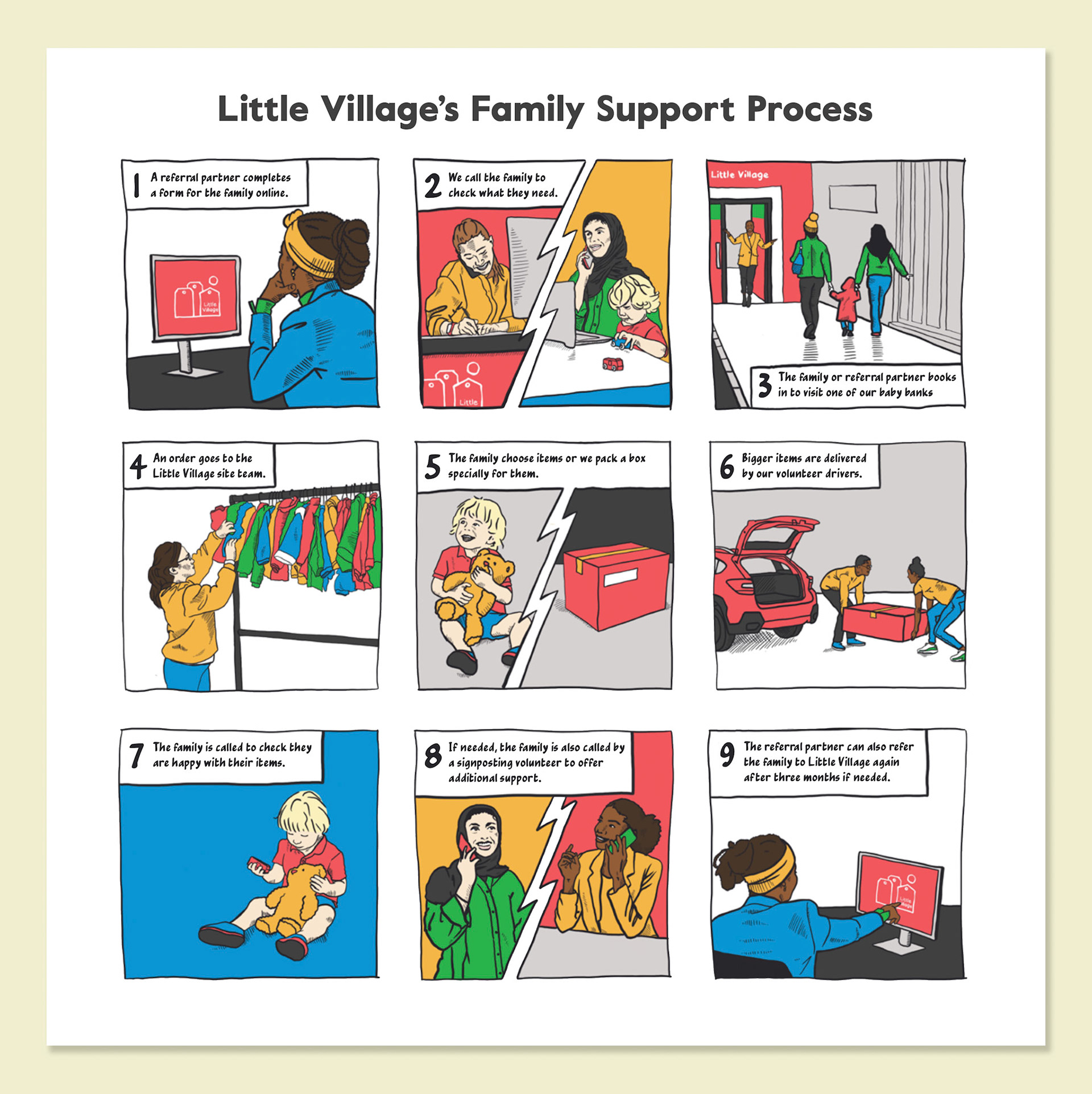 Little Village's Family Support Process

1 A referral partner completes a form for the family online.

Little Village

2 We call the family to check what they need.

Little

Little Village

3 The family or referral partner books in to visit one of our baby banks

4 An order goes to the Little Village site team.

5 The family choose items or we pack a box specially for them.

6 Bigger items are delivered by our volunteer drivers.

7 The family is called to check they are happy with their items.

8 If needed, the family is also called by a signposting volunteer to offer additional support.

9 The referral partner can also refer the family to Little Village again after three months if needed.

Little Village