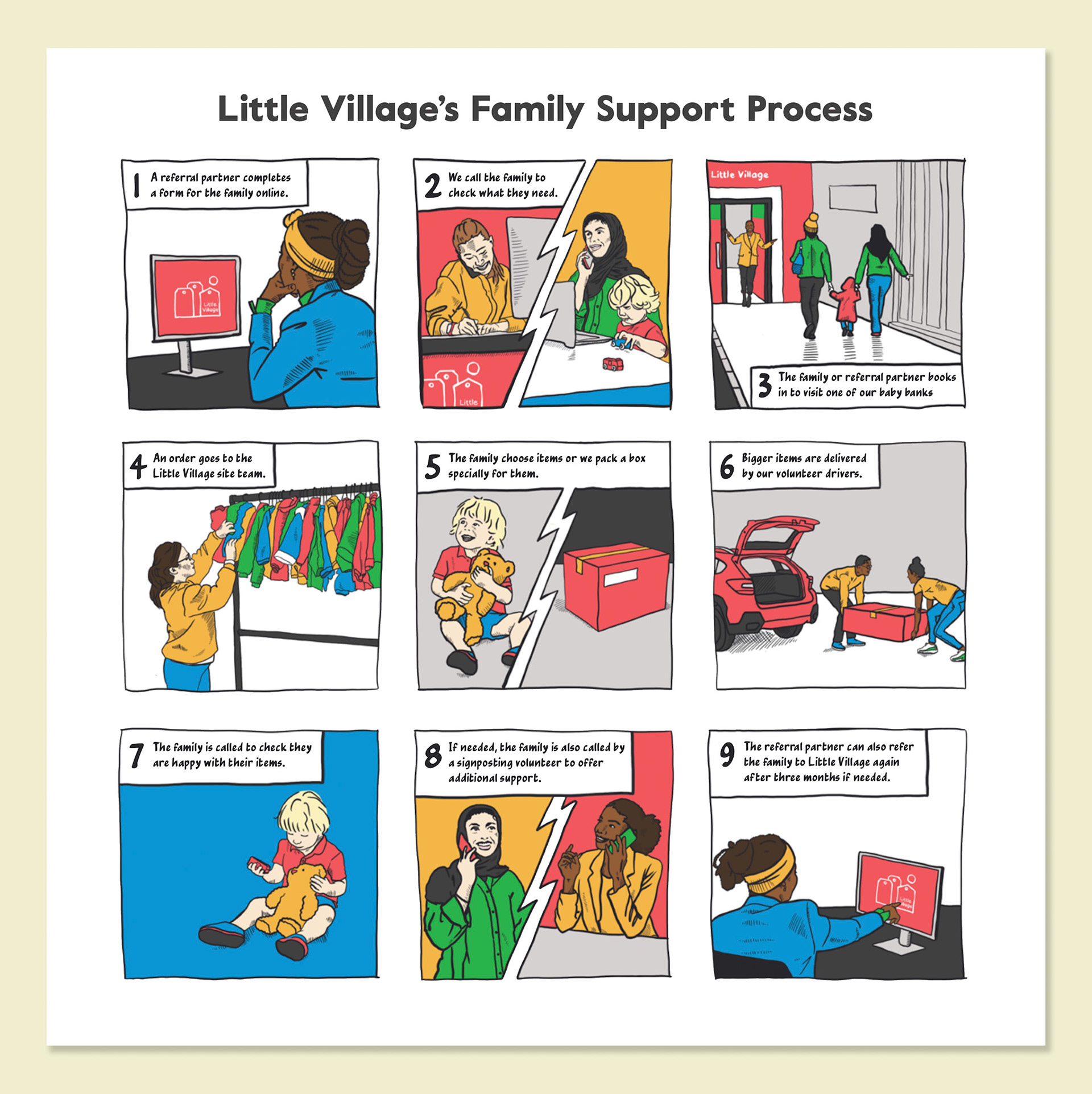 Little Village's Family Support Process

1 A referral partner completes a form for the family online.

Little Village

2 We call the family to check what they need.

Little

Little Village

3 The family or referral partner books in to visit one of our baby banks

4 An order goes to the Little Village site team.

5 The family choose items or we pack a box specially for them.

6 Bigger items are delivered by our volunteer drivers.

7 The family is called to check they are happy with their items.

8 If needed, the family is also called by a signposting volunteer to offer additional support.

9 The referral partner can also refer the family to Little Village again after three months if needed.

Little Village