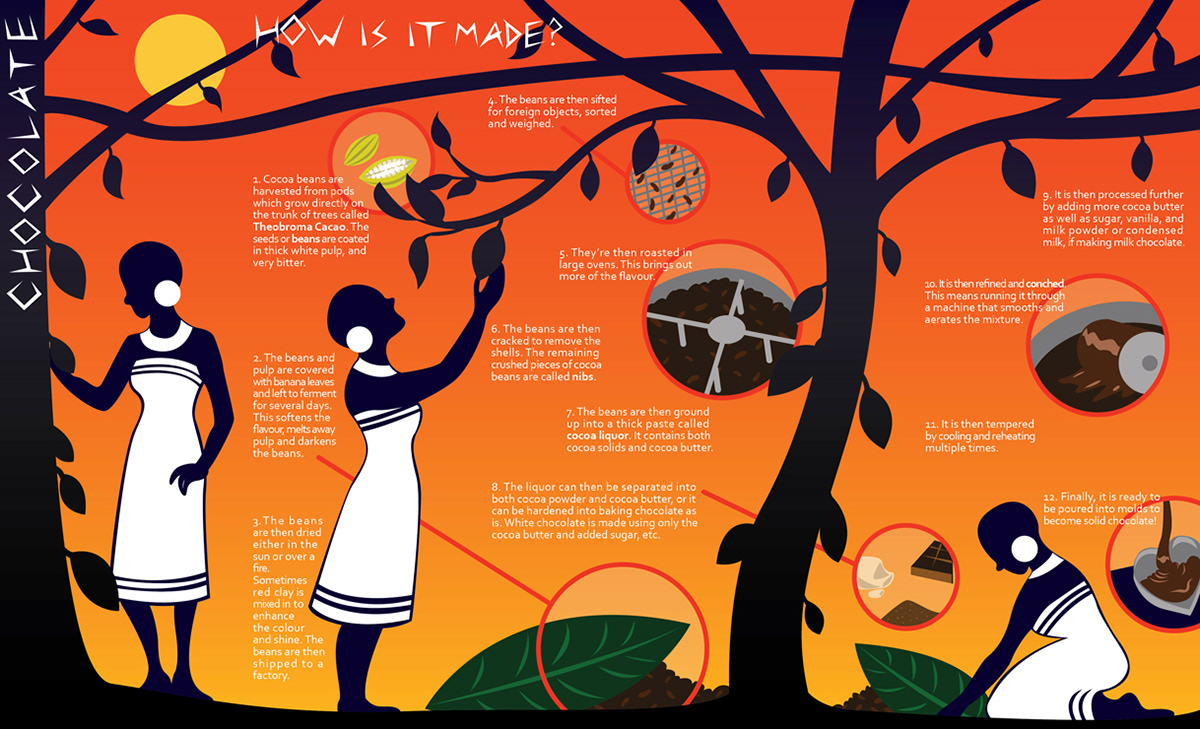 CHOCOLATE

HOW IS IT MADE?

1. Cocoa beans are harvested from pods which grow directly on the trunk of trees called Theobroma Cacao. The seeds or beans are coated in thick white pulp, and very bitter.

2. The beans and pulp are covered with banana leaves and left to ferment for several days. This softens the flavour, melts away pulp and darkens the beans.

3. The beans are then dried either in the sun or over a fire. Sometimes red clay is mixed in to enhance the colour and shine. The beans are then shipped to a factory.

4. The beans are then sifted for foreign objects, sorted and weighed.

5. They're then roasted in large ovens. This brings out more of the flavour.

6. The beans are then cracked to remove the shells. The remaining crushed pieces of cocoa beans are called nibs.

7. The beans are then ground up into a thick paste called cocoa liquor. It contains both cocoa solids and cocoa butter.

8. The liquor can then be separated into both cocoa powder and cocoa butter, or it can be hardened into baking chocolate as is. White chocolate is made using only the cocoa butter and added sugar, etc.

9. It is then processed further by adding more cocoa butter as well as sugar, vanilla, and milk powder or condensed milk, if making milk chocolate.

10. It is then refined and conched. This means running it through a machine that smooths and aerates the mixture.

11. It is then tempered by cooling and reheating multiple times.

12. Finally, it is ready to be poured into molds to become solid chocolate!