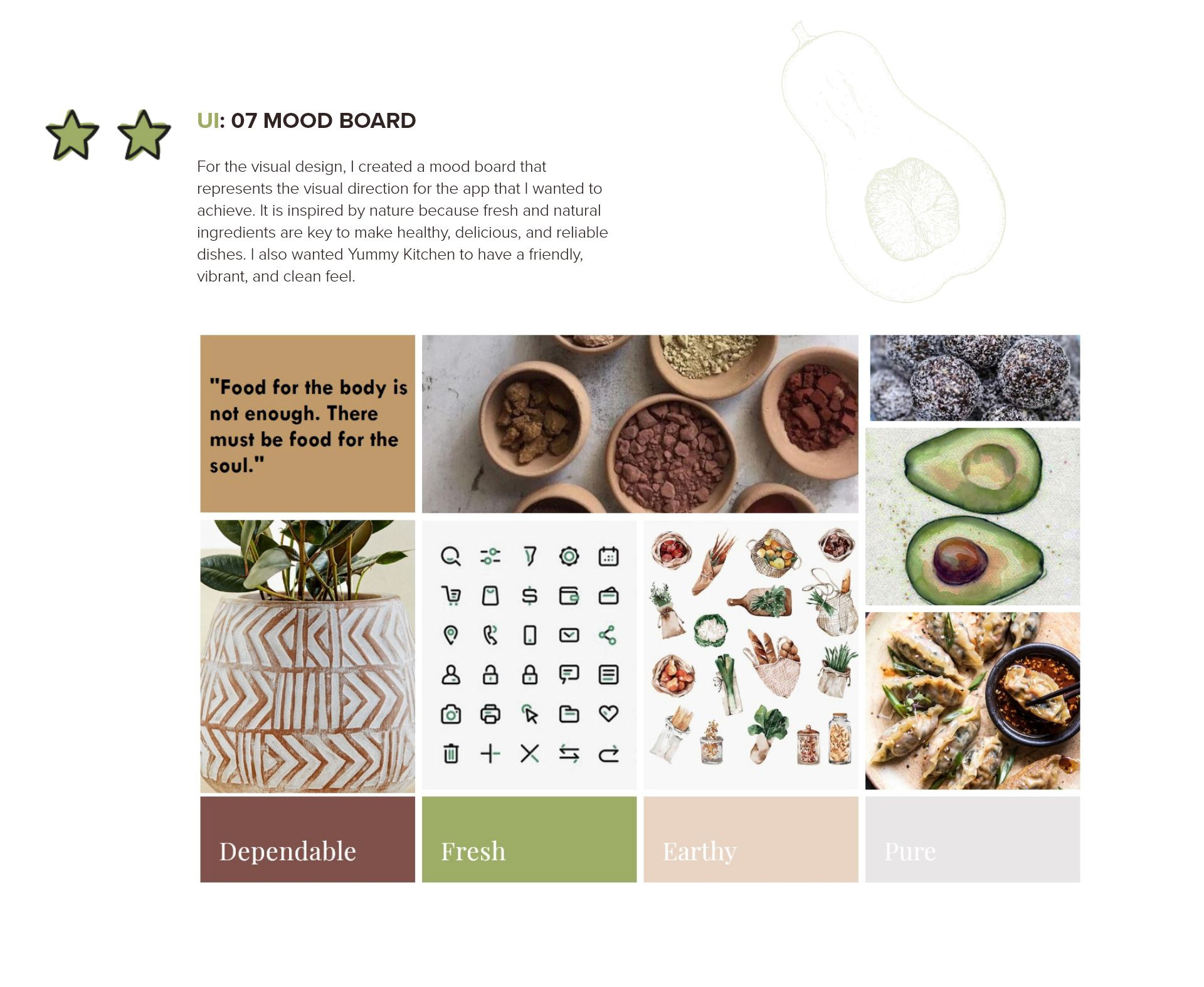 UI: 07 MOOD BOARD

For the visual design, I created a mood board that represents the visual direction for the app that I wanted to achieve. It is inspired by nature because fresh and natural ingredients are key to make healthy, delicious, and reliable dishes. I also wanted Yummy Kitchen to have a friendly, vibrant, and clean feel.

"Food for the body is not enough. There must be food for the soul."

Dependable

Fresh

Earthy

Pure