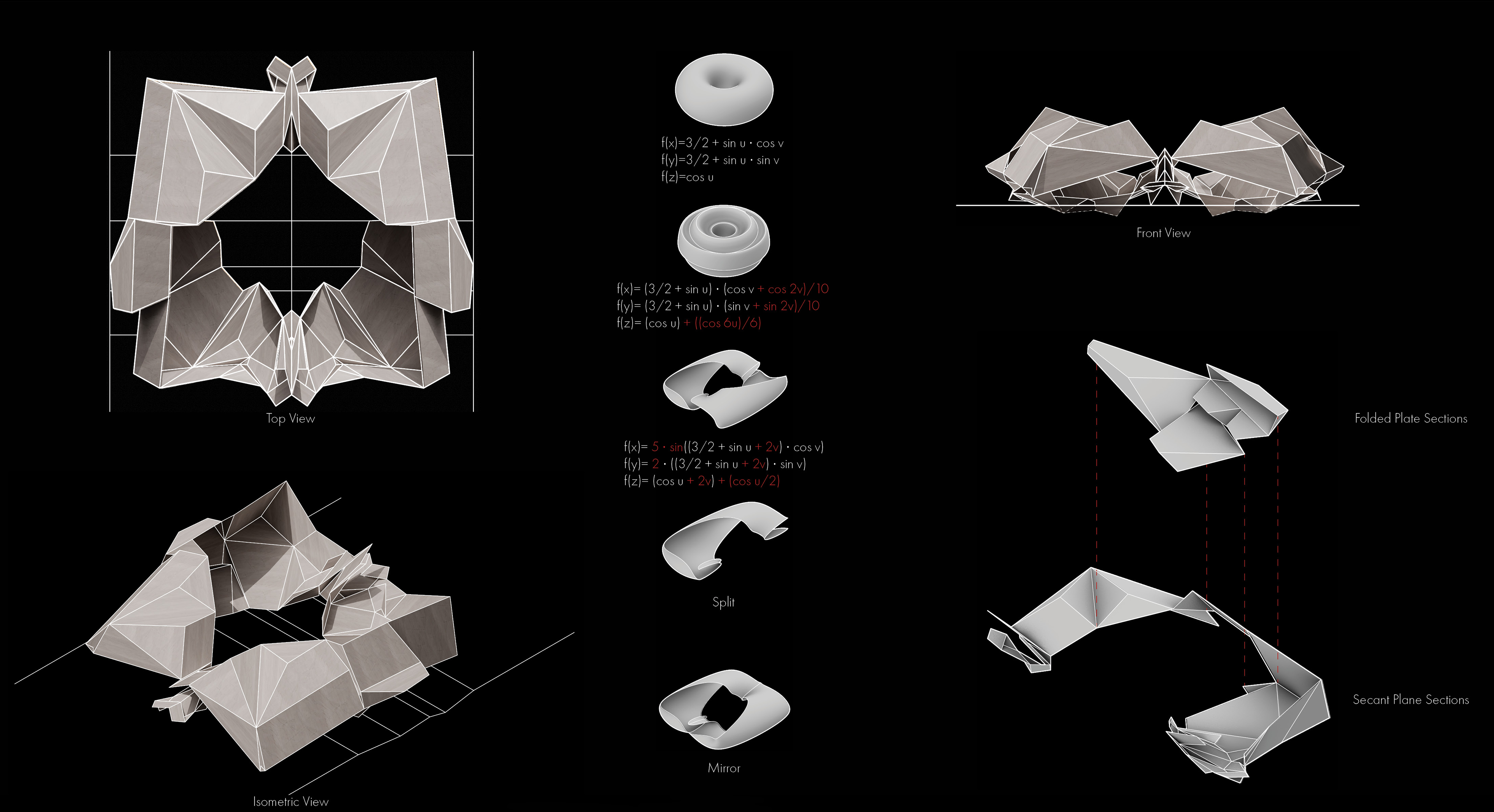 Top View

Isometric View

$f(x)=3/2 + \sin u \cdot \cos v$
$f(y)=3/2 + \sin u \cdot \sin v$
$f(z)=\cos u$

$f(x)= (3/2 + \sin u) \cdot (\cos v + \cos 2v)/10$
$f(y)= (3/2 + \sin u) \cdot (\sin v + \sin 2v)/10$
$f(z)= (\cos u) + ((\cos 6u)/6)$

$f(x)= 5 \cdot \sin((3/2 + \sin u + 2v) \cdot \cos v)$
$f(y)= 2 \cdot ((3/2 + \sin u + 2v) \cdot \sin v)$
$f(z)= (\cos u + 2v) + (\cos u/2)$

Split

Mirror

Front View

Folded Plate Sections

Secant Plane Sections