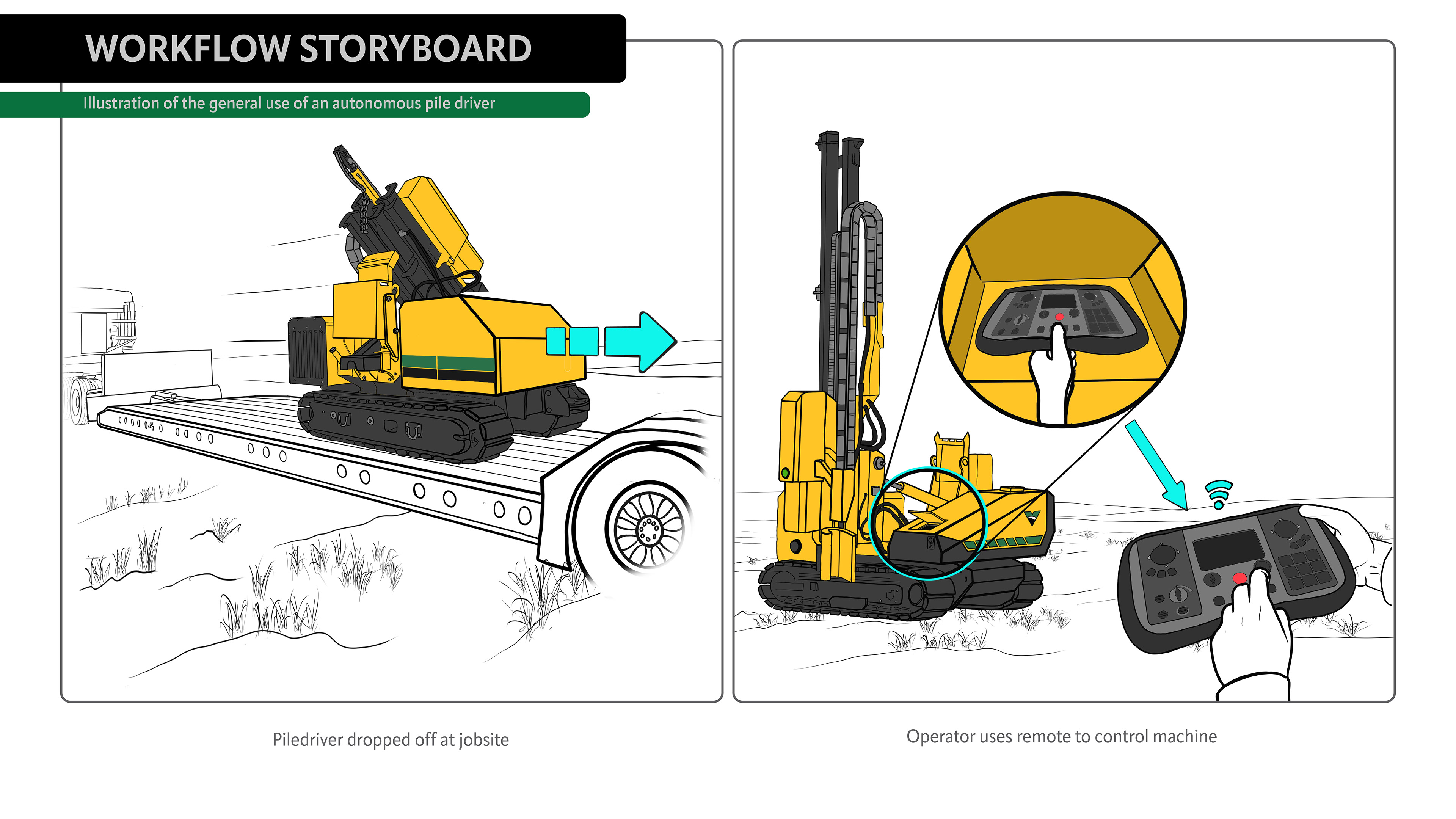 WORKFLOW STORYBOARD

Illustration of the general use of an autonomous pile driver

Piledriver dropped off at jobsite

Operator uses remote to control machine