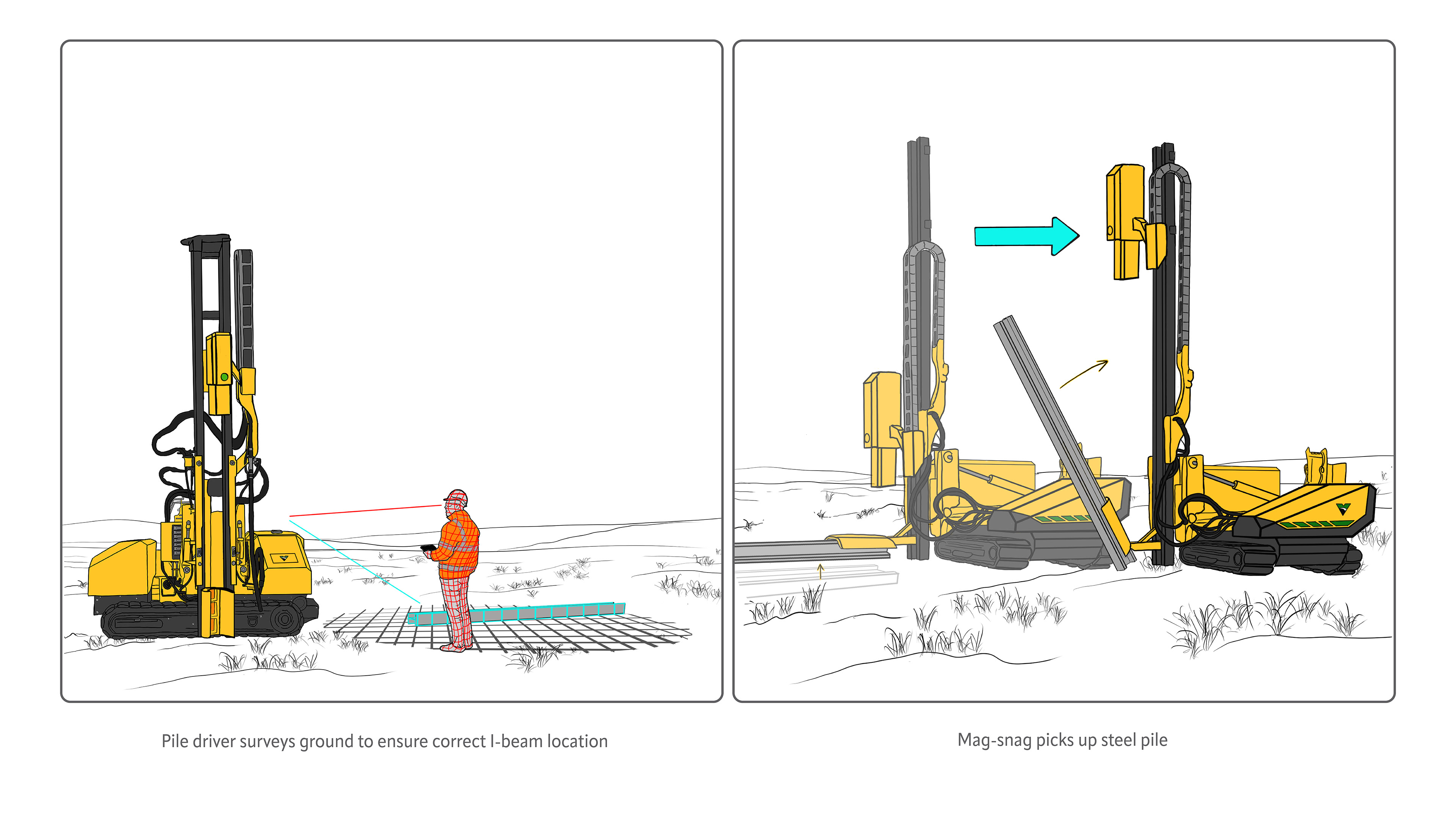 Pile driver surveys ground to ensure correct I-beam location

Mag-snag picks up steel pile