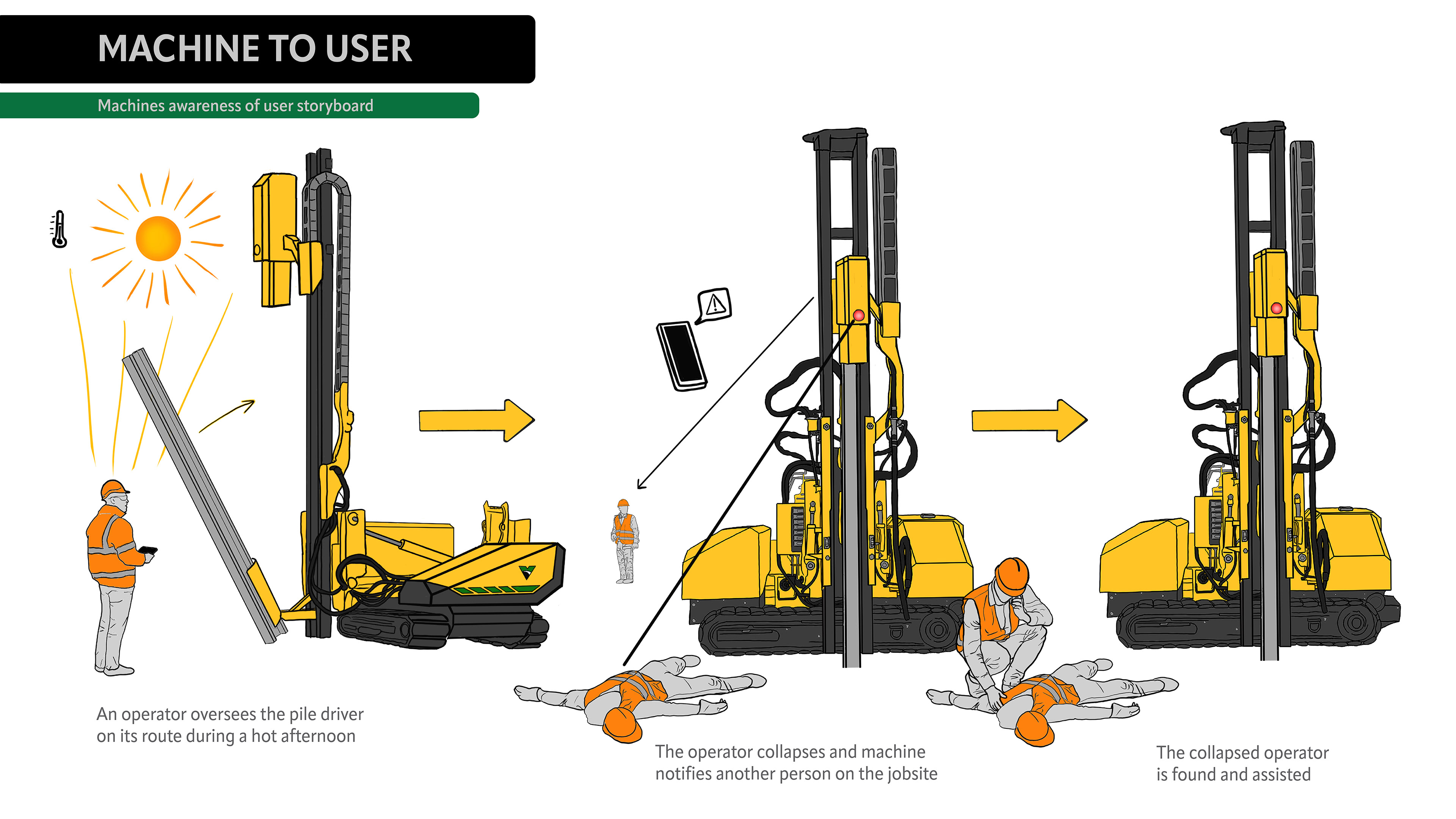 MACHINE TO USER

Machines awareness of user storyboard

An operator oversees the pile driver on its route during a hot afternoon

The operator collapses and machine notifies another person on the jobsite

The collapsed operator is found and assisted