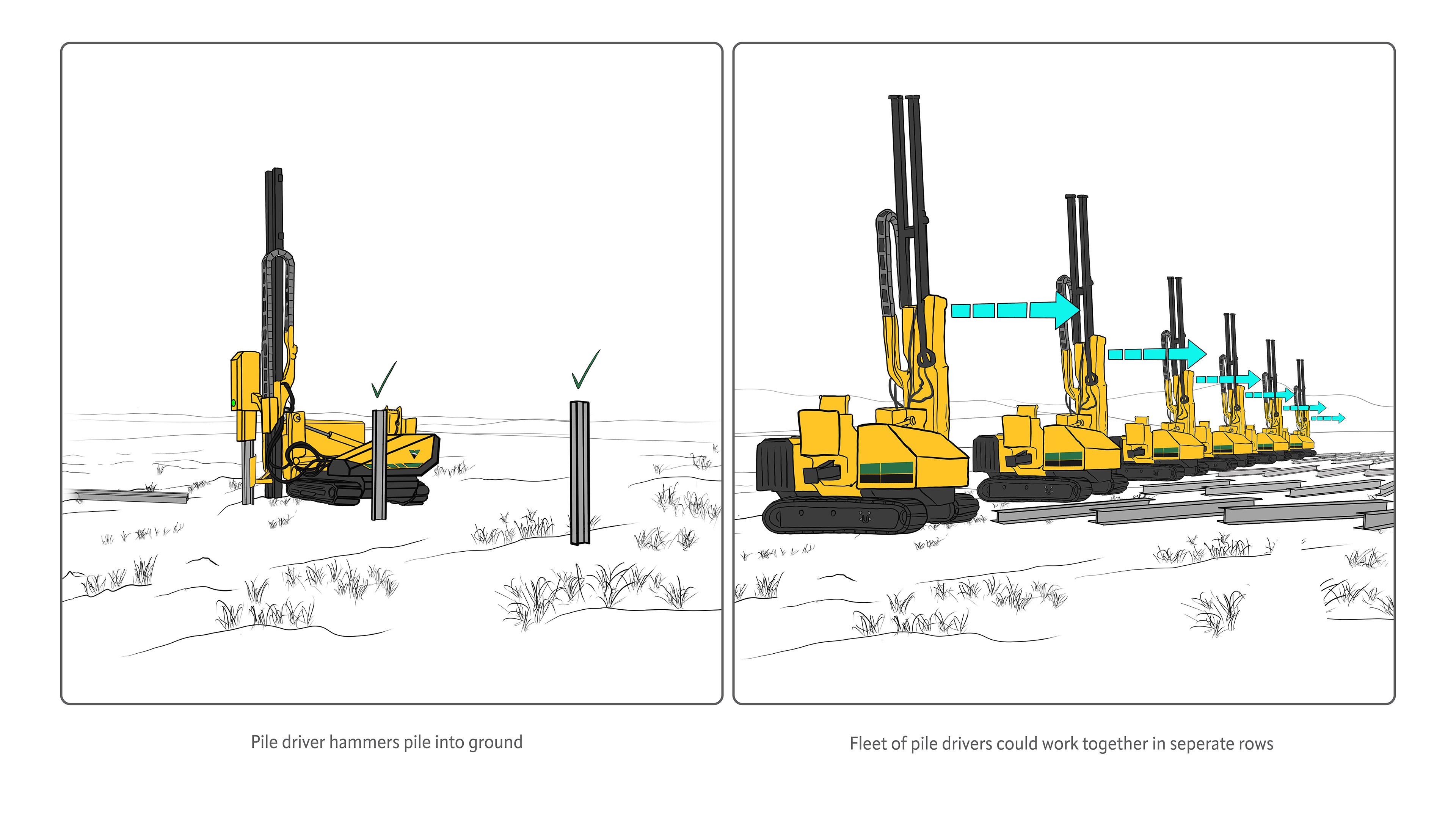 Pile driver hammers pile into ground

Fleet of pile drivers could work together in seperate rows