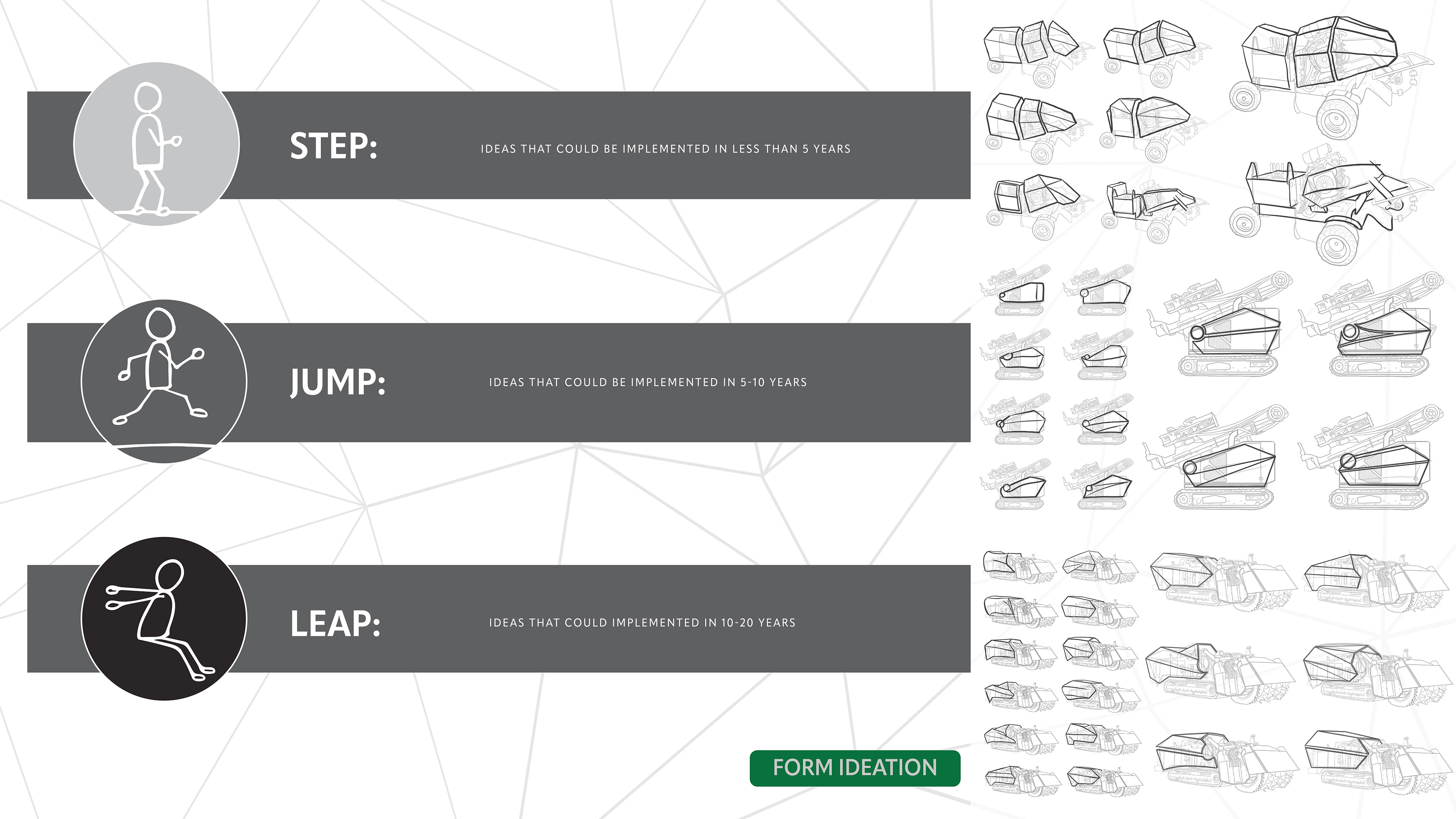 STEP:

IDEAS THAT COULD BE IMPLEMENTED IN LESS THAN 5 YEARS

JUMP:

IDEAS THAT COULD BE IMPLEMENTED IN 5-10 YEARS

LEAP:

IDEAS THAT COULD IMPLEMENTED IN 10-20 YEARS

FORM IDEATION