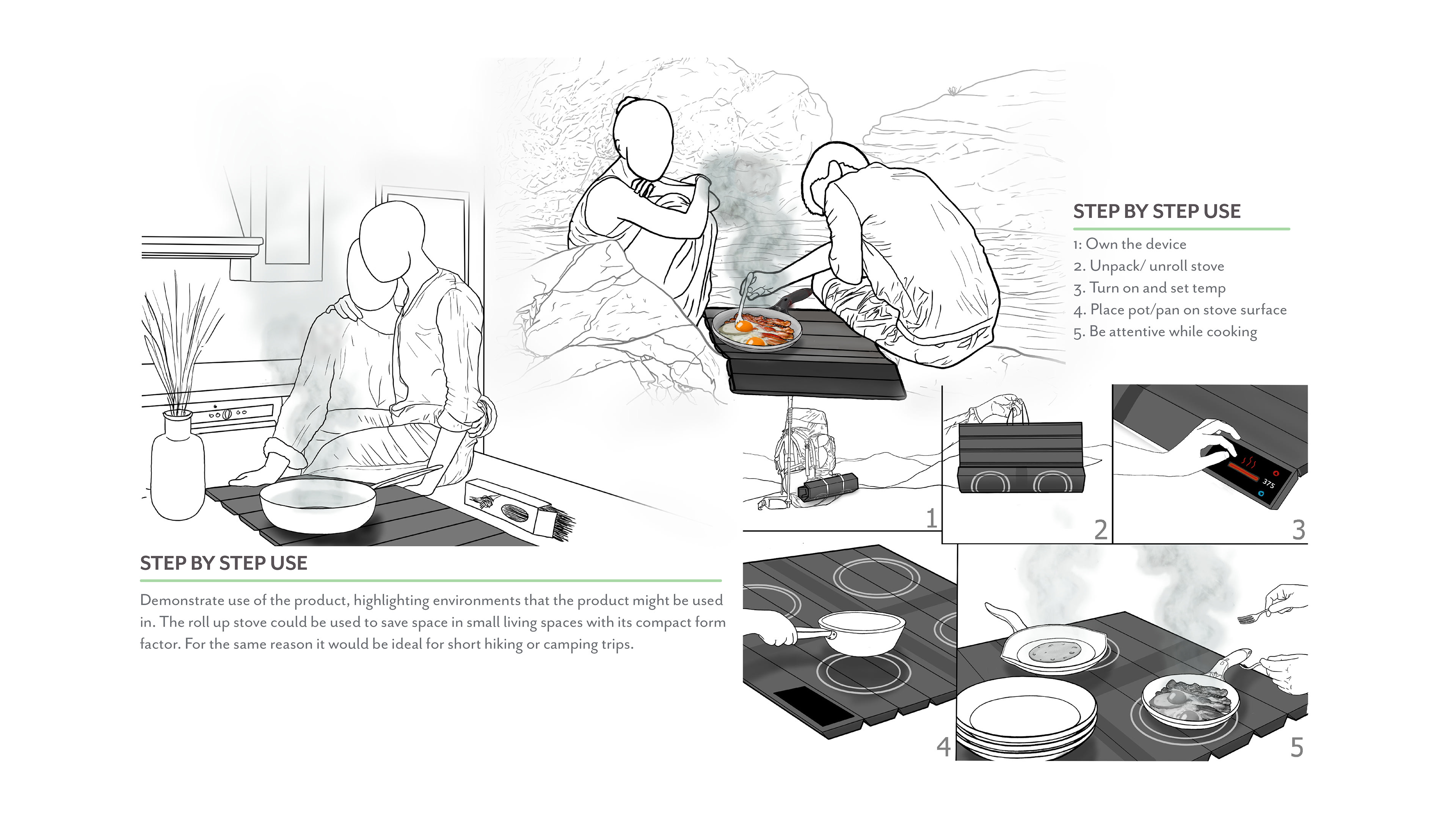 STEP BY STEP USE

1: Own the device
2. Unpack/ unroll stove
3. Turn on and set temp
4. Place pot/pan on stove surface
5. Be attentive while cooking

375

1

2

3

STEP BY STEP USE

Demonstrate use of the product, highlighting environments that the product might be used in. The roll up stove could be used to save space in small living spaces with its compact form factor. For the same reason it would be ideal for short hiking or camping trips.

4

5