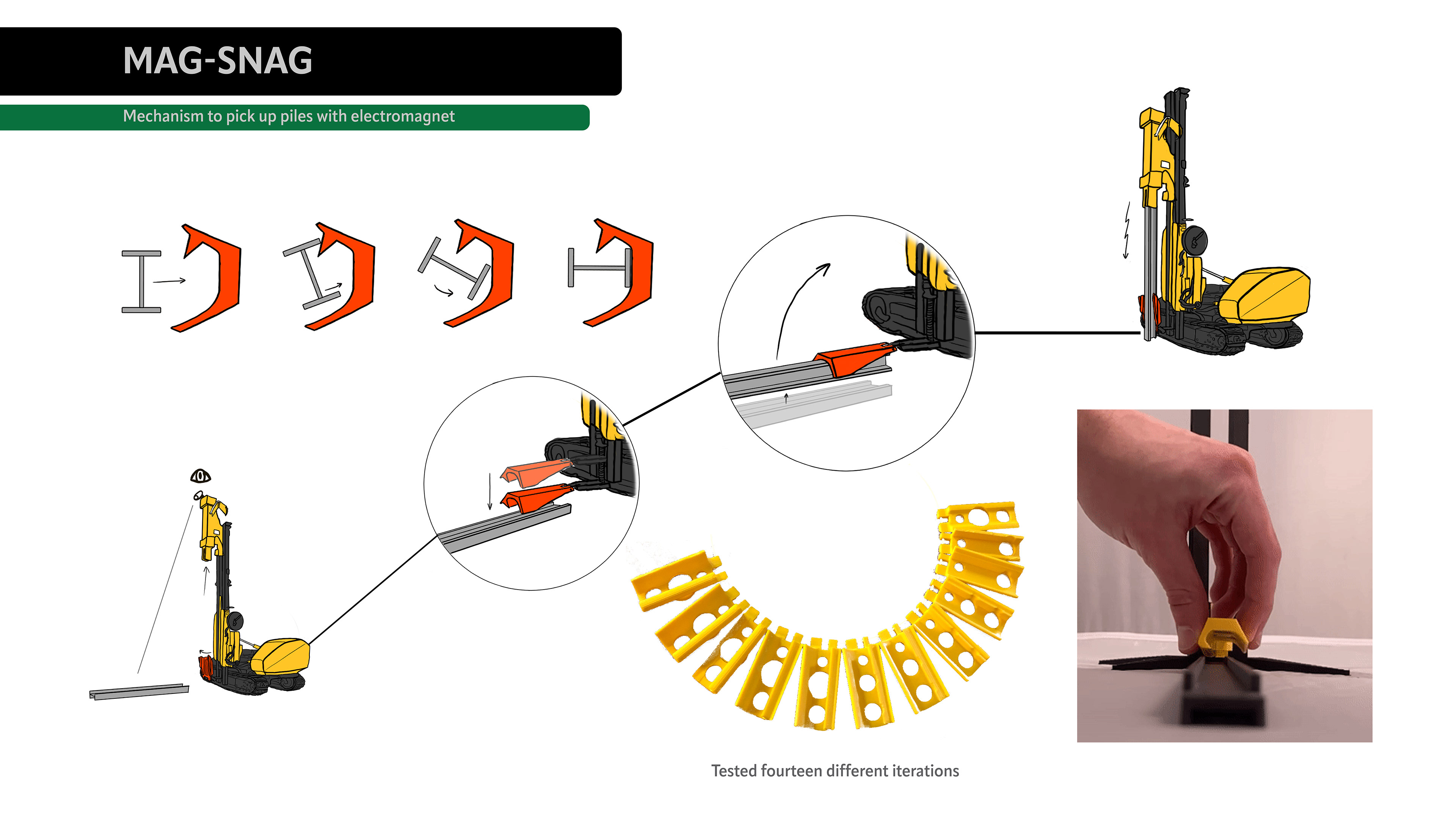 MAG-SNAG

Mechanism to pick up piles with electromagnet

Tested fourteen different iterations