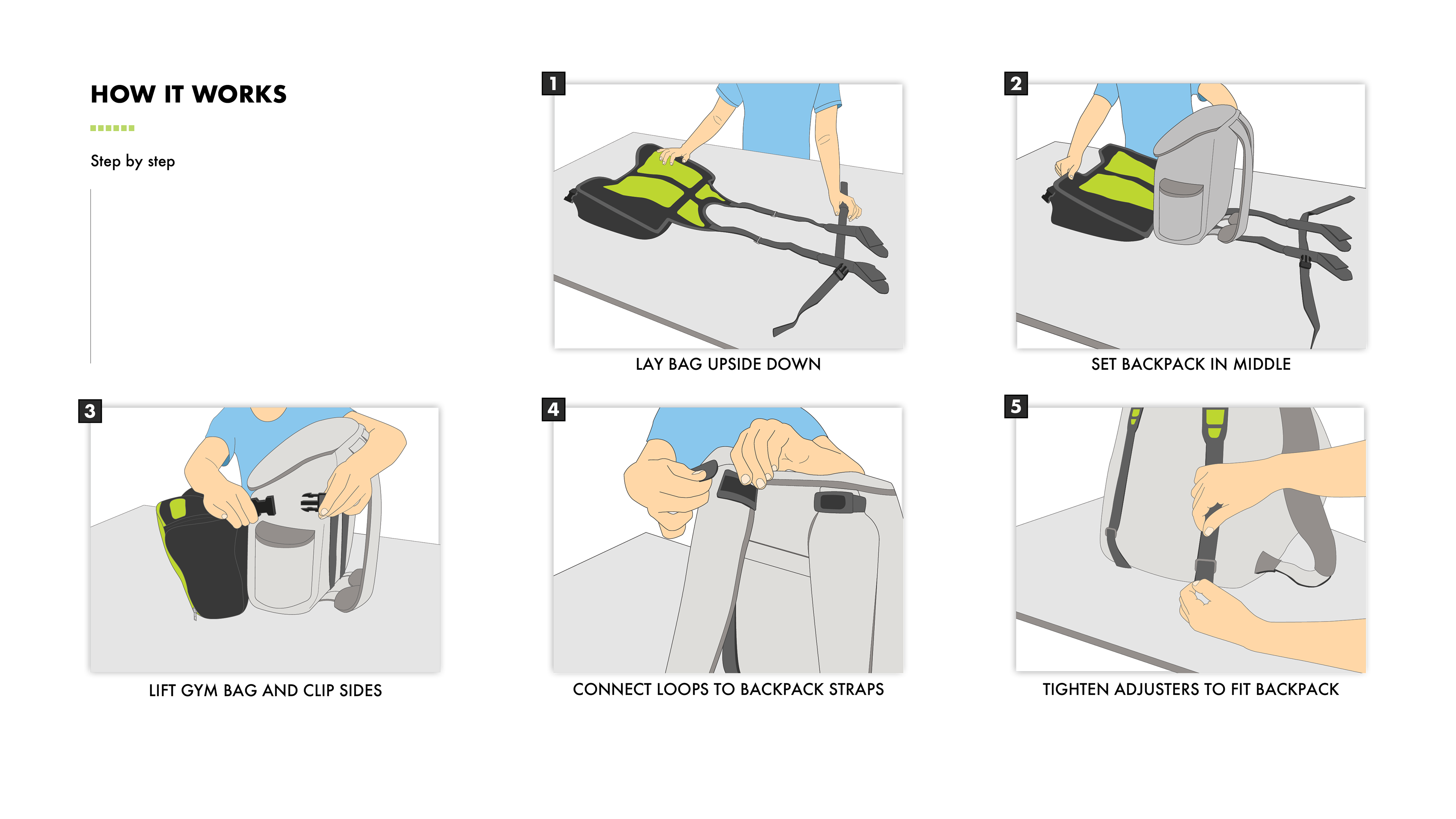 HOW IT WORKS

Step by step

1
LAY BAG UPSIDE DOWN

2
SET BACKPACK IN MIDDLE

3
LIFT GYM BAG AND CLIP SIDES

4
CONNECT LOOPS TO BACKPACK STRAPS

5
TIGHTEN ADJUSTERS TO FIT BACKPACK