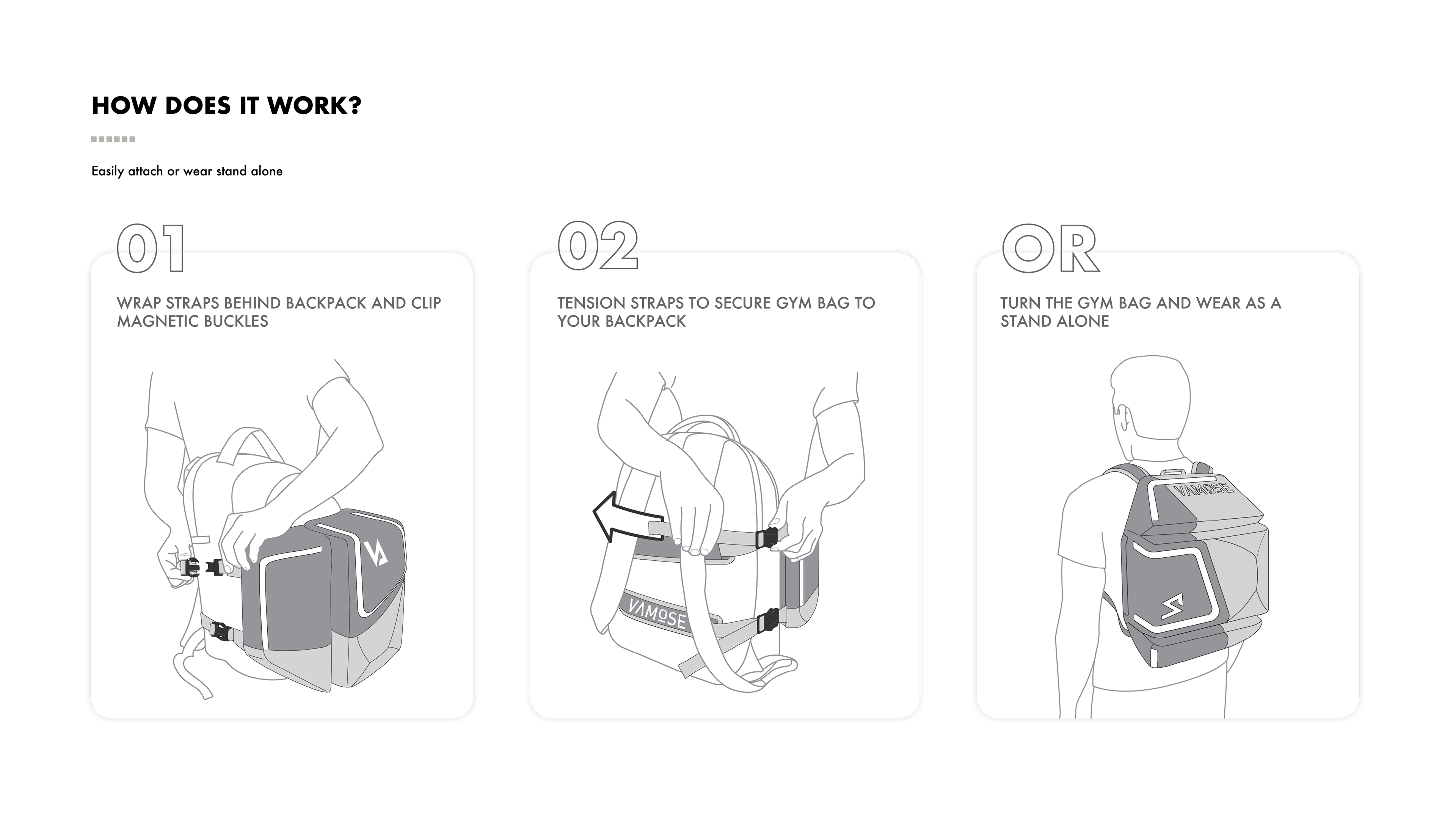 HOW DOES IT WORK?

Easily attach or wear stand alone

01

WRAP STRAPS BEHIND BACKPACK AND CLIP MAGNETIC BUCKLES

02

TENSION STRAPS TO SECURE GYM BAG TO YOUR BACKPACK

VAMOSE

OR

TURN THE GYM BAG AND WEAR AS A STAND ALONE

VAMOSE