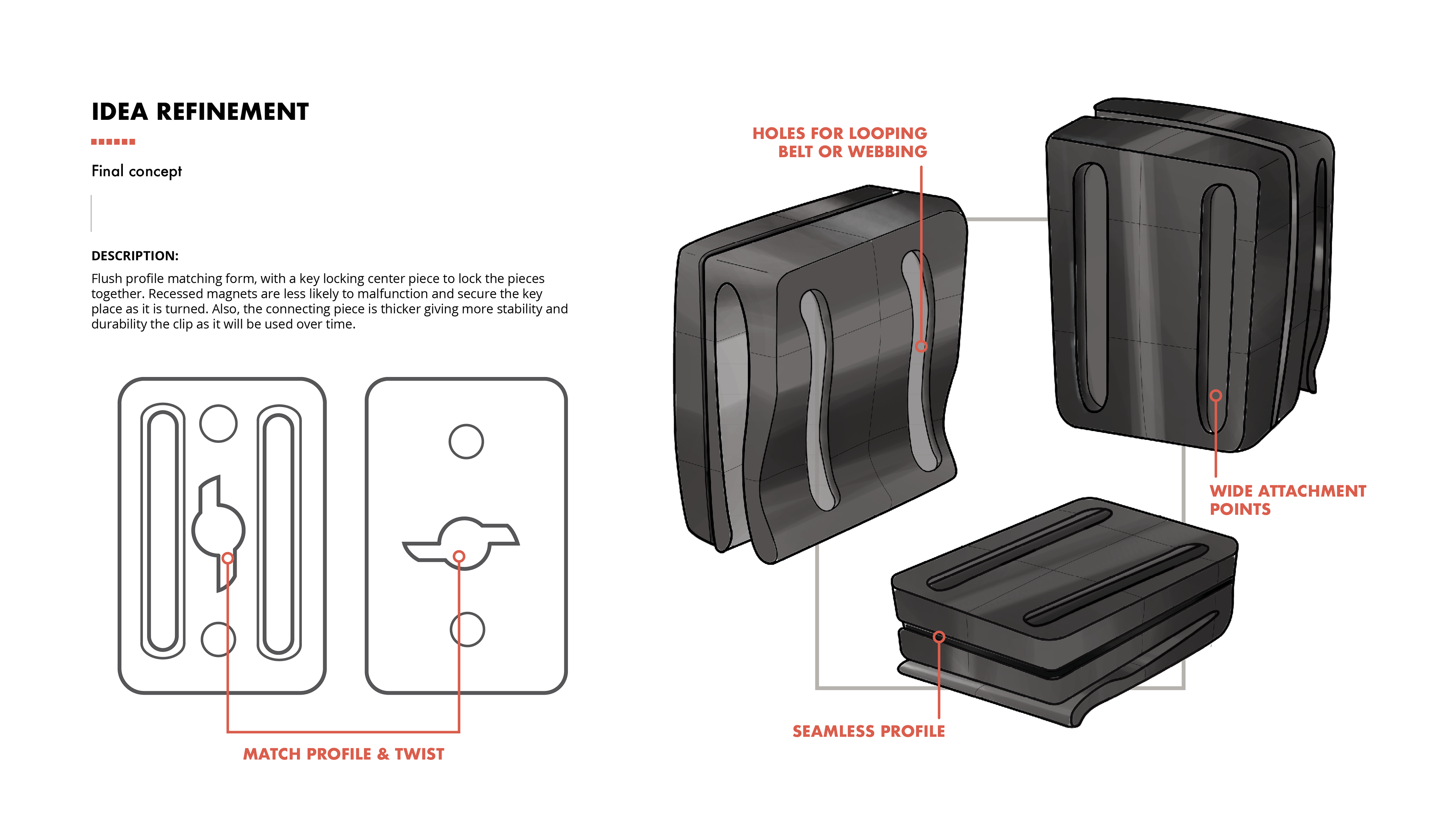 IDEA REFINEMENT

Final concept

DESCRIPTION:

Flush profile matching form, with a key locking center piece to lock the pieces together. Recessed magnets are less likely to malfunction and secure the key place as it is turned. Also, the connecting piece is thicker giving more stability and durability the clip as it will be used over time.

MATCH PROFILE & TWIST

HOLES FOR LOOPING BELT OR WEBBING

WIDE ATTACHMENT POINTS

SEAMLESS PROFILE