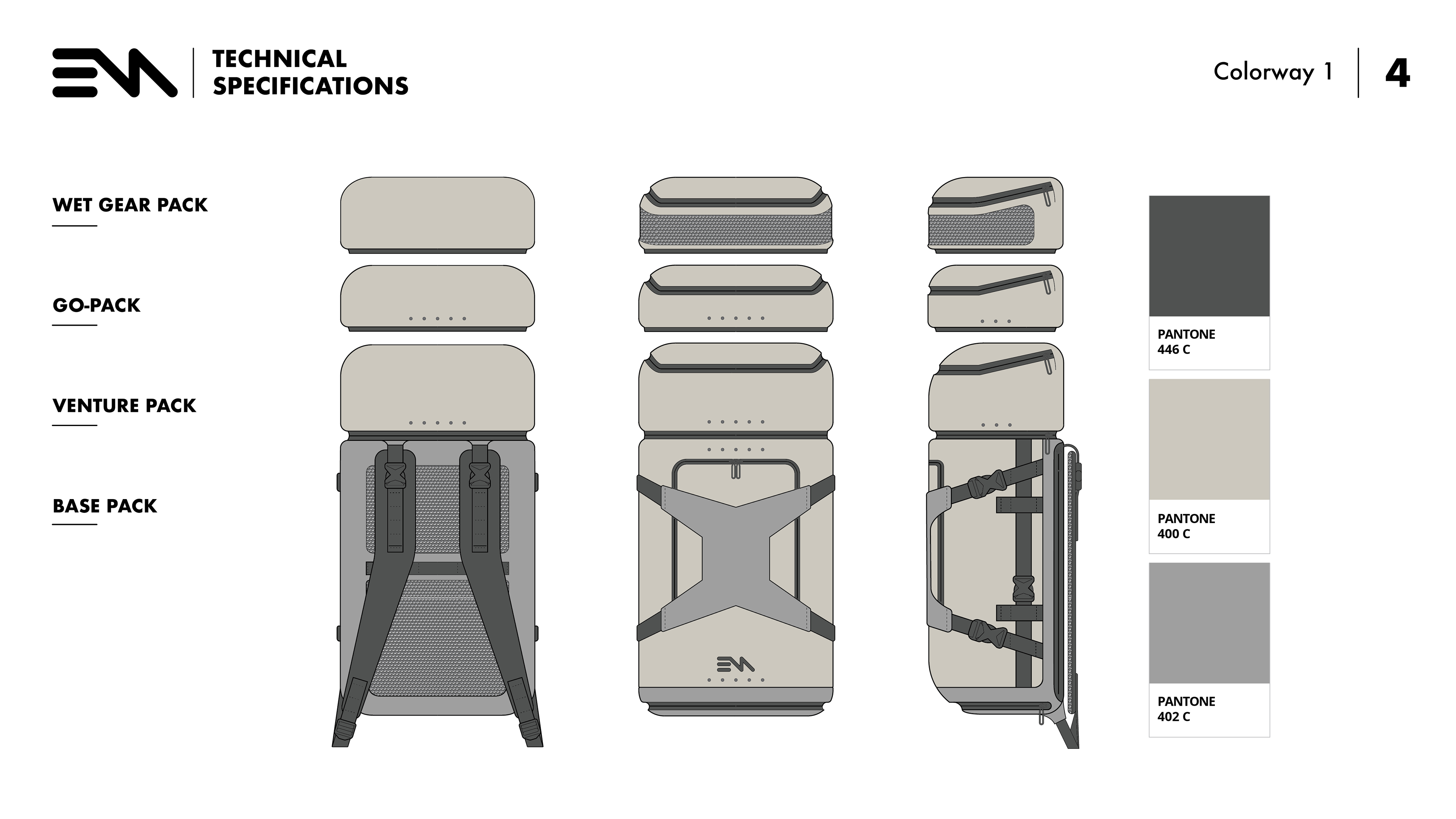 TECHNICAL SPECIFICATIONS

Colorway 1

4

WET GEAR PACK

GO-PACK

VENTURE PACK

BASE PACK

PANTONE 446 C

PANTONE 400 C

PANTONE 402 C