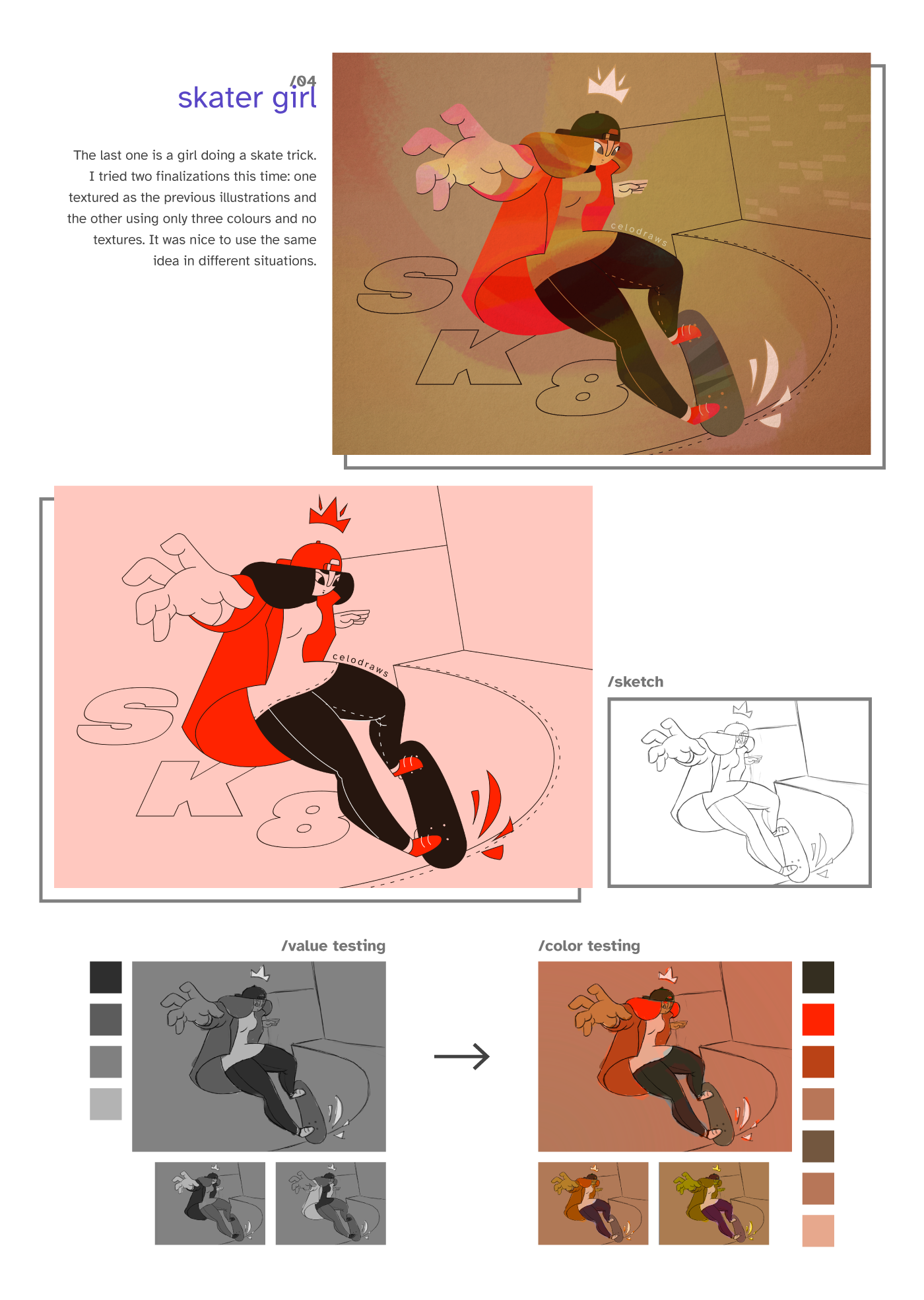 /04
skater girl

The last one is a girl doing a skate trick. I tried two finalizations this time: one textured as the previous illustrations and the other using only three colours and no textures. It was nice to use the same idea in different situations.

celodraws

SK8

celodraws

SK8

/sketch

/value testing

/color testing