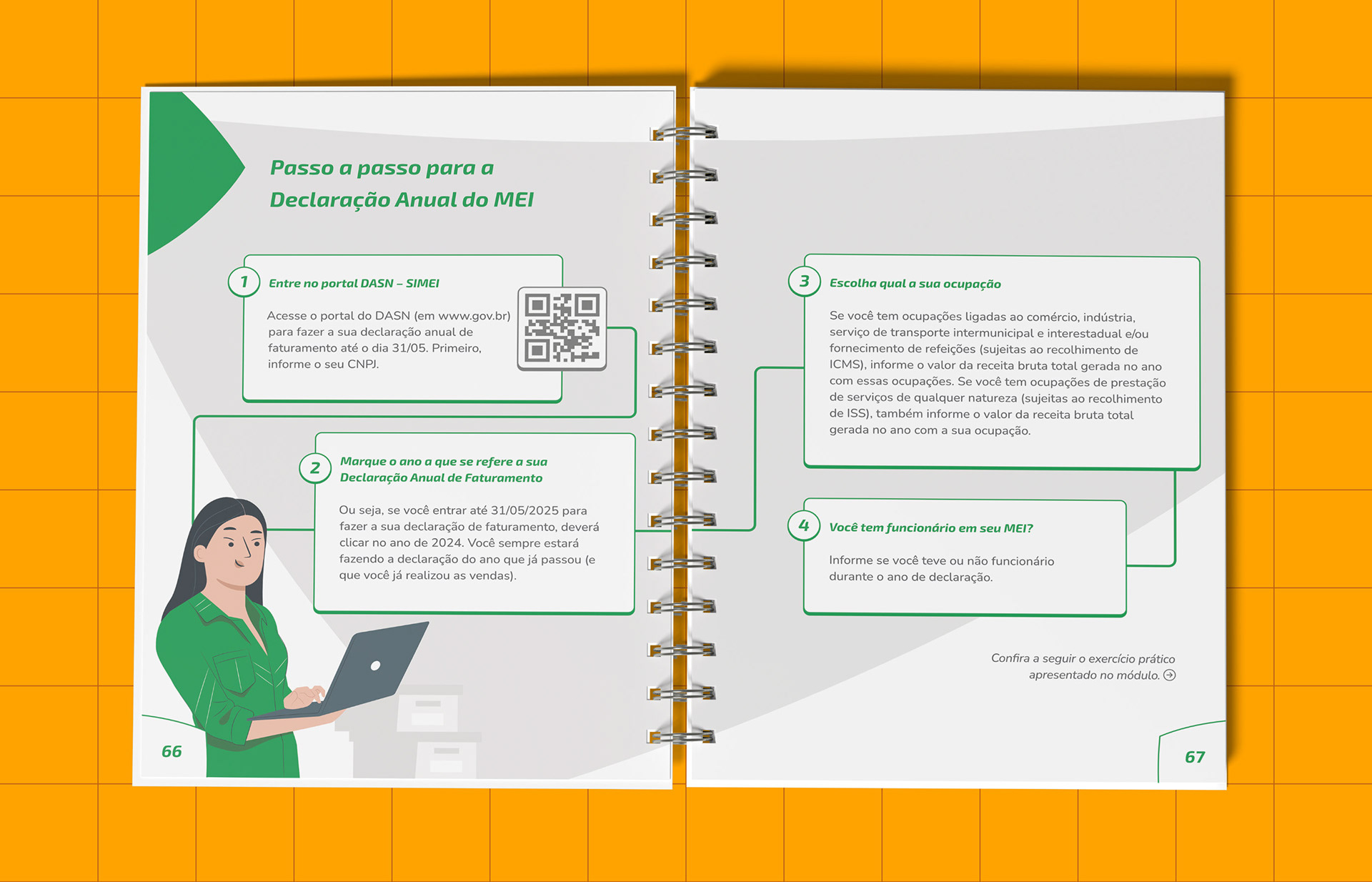 Passo a passo para a Declaração Anual do MEI

1 Entre no portal DASN – SIMEI

Acesse o portal do DASN (em www.gov.br) para fazer a sua declaração anual de faturamento até o dia 31/05. Primeiro, informe o seu CNPJ.

2 Marque o ano a que se refere a sua Declaração Anual de Faturamento

Ou seja, se você entrar até 31/05/2025 para fazer a sua declaração de faturamento, deverá clicar no ano de 2024. Você sempre estará fazendo a declaração do ano que já passou (e que você já realizou as vendas).

66

3 Escolha qual a sua ocupação

Se você tem ocupações ligadas ao comércio, indústria, serviço de transporte intermunicipal e interestadual e/ou fornecimento de refeições (sujeitas ao recolhimento de ICMS), informe o valor da receita bruta total gerada no ano com essas ocupações. Se você tem ocupações de prestação de serviços de qualquer natureza (sujeitas ao recolhimento de ISS), também informe o valor da receita bruta total gerada no ano com a sua ocupação.

4 Você tem funcionário em seu MEI?

Informe se você teve ou não funcionário durante o ano de declaração.

Confira a seguir o exercício prático apresentado no módulo.

67