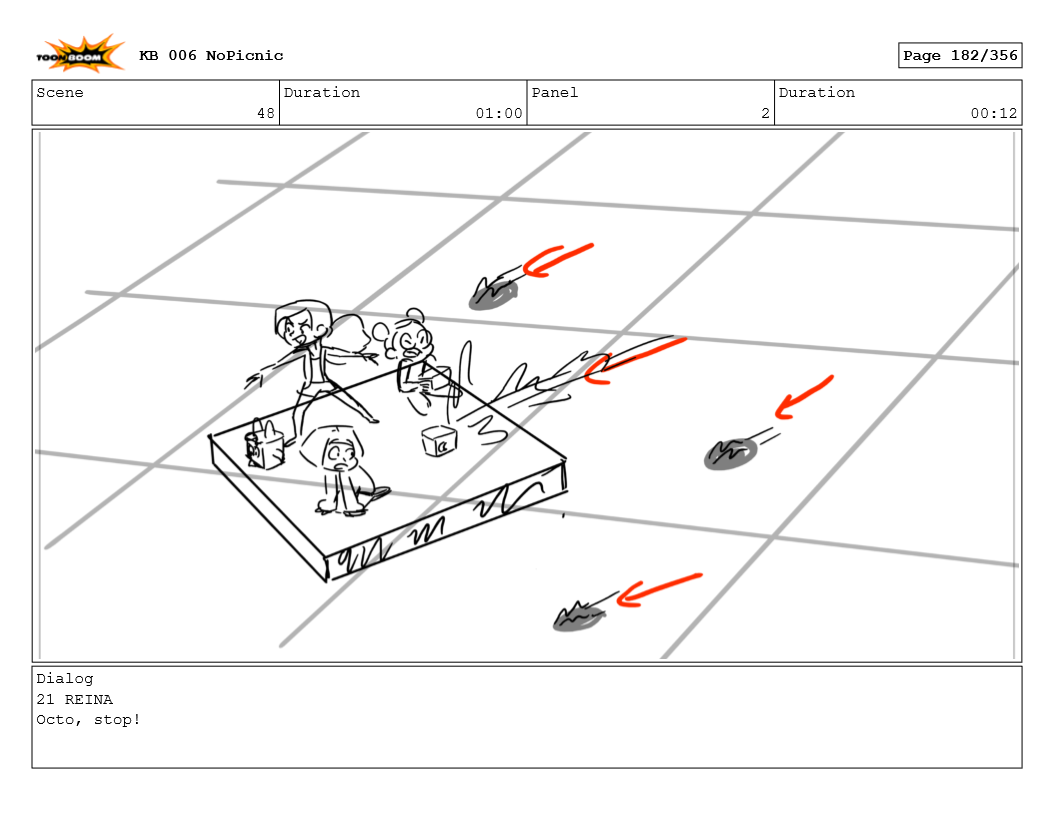 TOON BOOM KB 006 NoPicnic

Page 182/356

| Scene | Duration | Panel | Duration |
|---|---|---|---|
| 48 | 01:00 | 2 | 00:12 |

Dialog
21 REINA
Octo, stop!