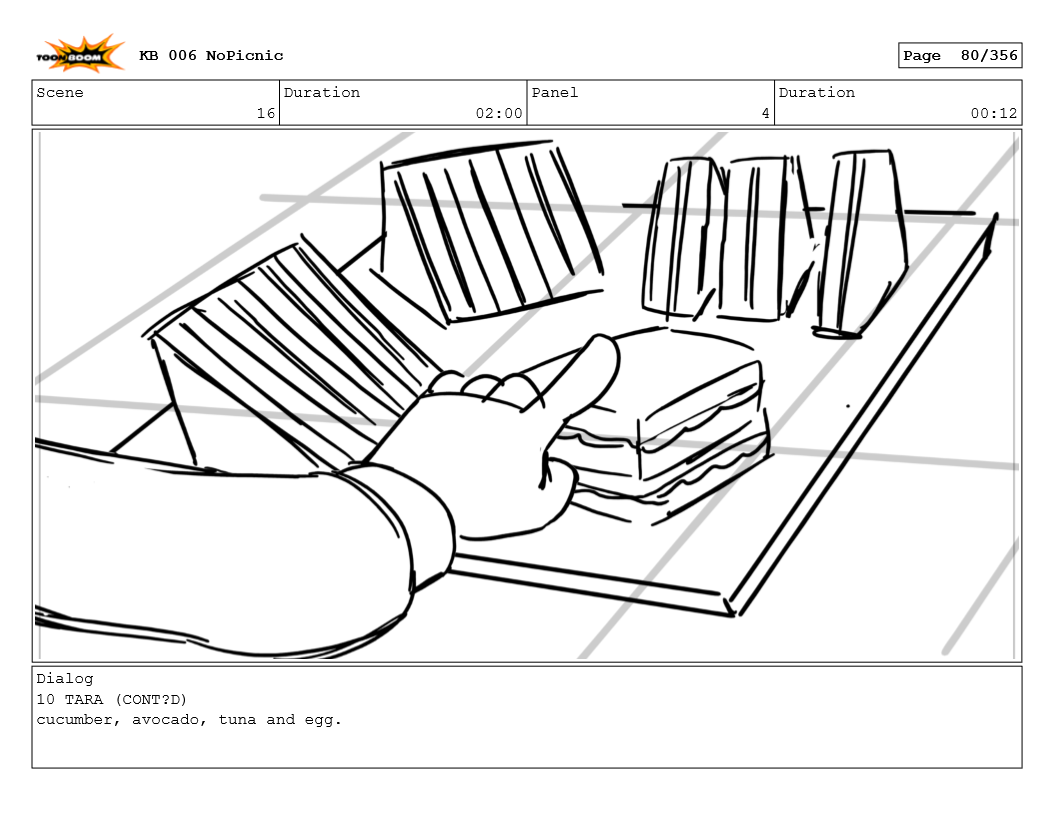 TOON BOOM KB 006 NoPicnic

Page 80/356

| Scene | Duration | Panel | Duration |
|---|---|---|---|
| 16 | 02:00 | 4 | 00:12 |

Dialog
10 TARA (CONT?D)
cucumber, avocado, tuna and egg.