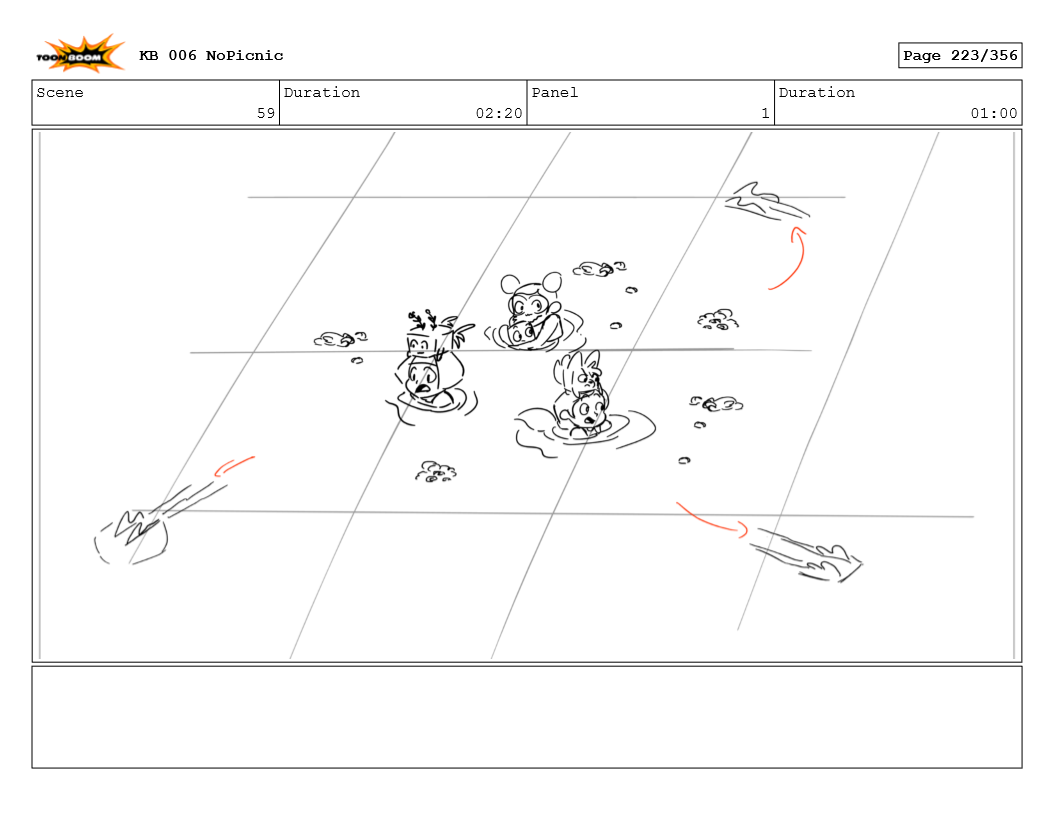 TOON BOOM KB 006 NoPicnic

Page 223/356

| Scene | Duration | Panel | Duration |
|---|---|---|---|
| 59 | 02:20 | 1 | 01:00 |