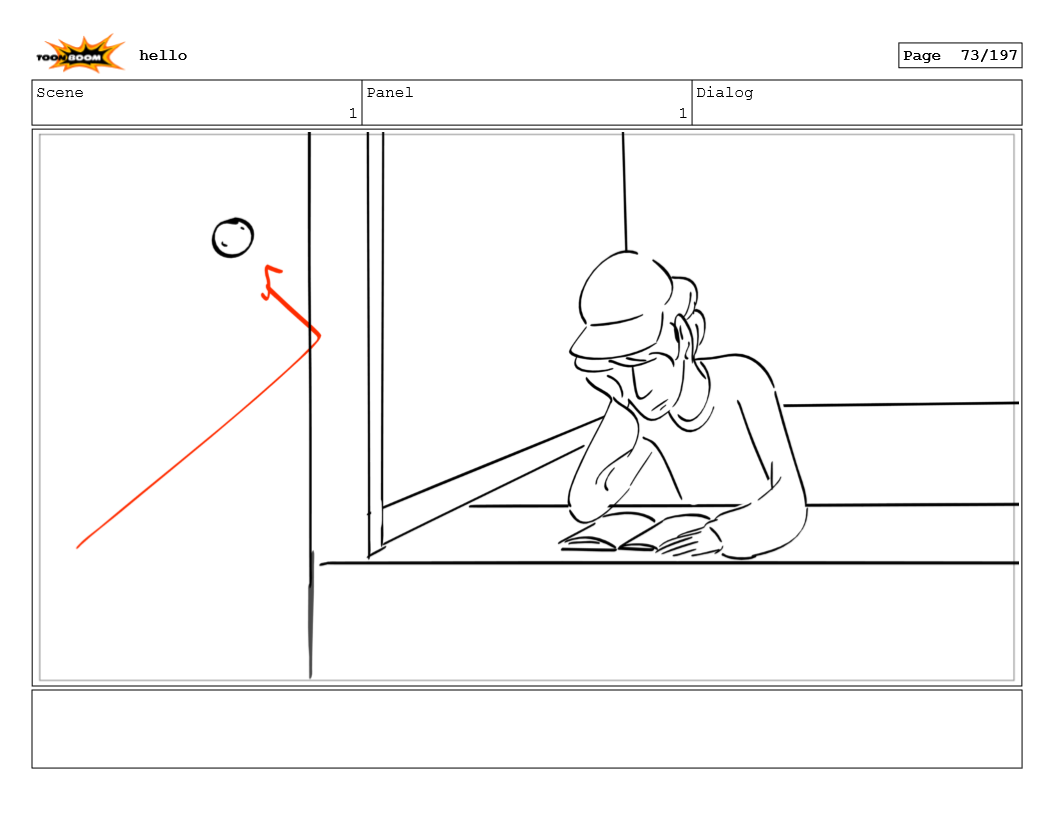 TOON BOOM hello

Page 73/197

| Scene | Panel | Dialog |
|---|---|---|
| 1 | 1 | |