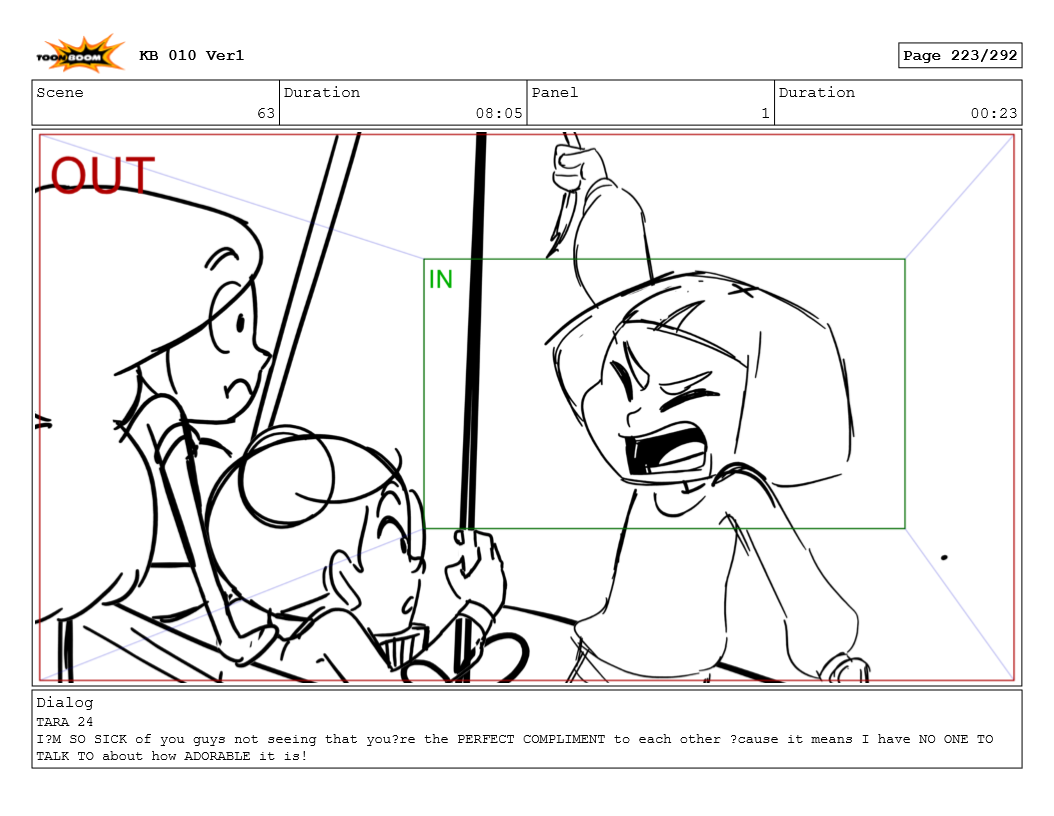 TOON BOOM KB 010 Ver1

Page 223/292

| Scene | Duration | Panel | Duration |
|---|---|---|---|
| 63 | 08:05 | 1 | 00:23 |

OUT

IN

Dialog
TARA 24
I?M SO SICK of you guys not seeing that you?re the PERFECT COMPLIMENT to each other ?cause it means I have NO ONE TO TALK TO about how ADORABLE it is!