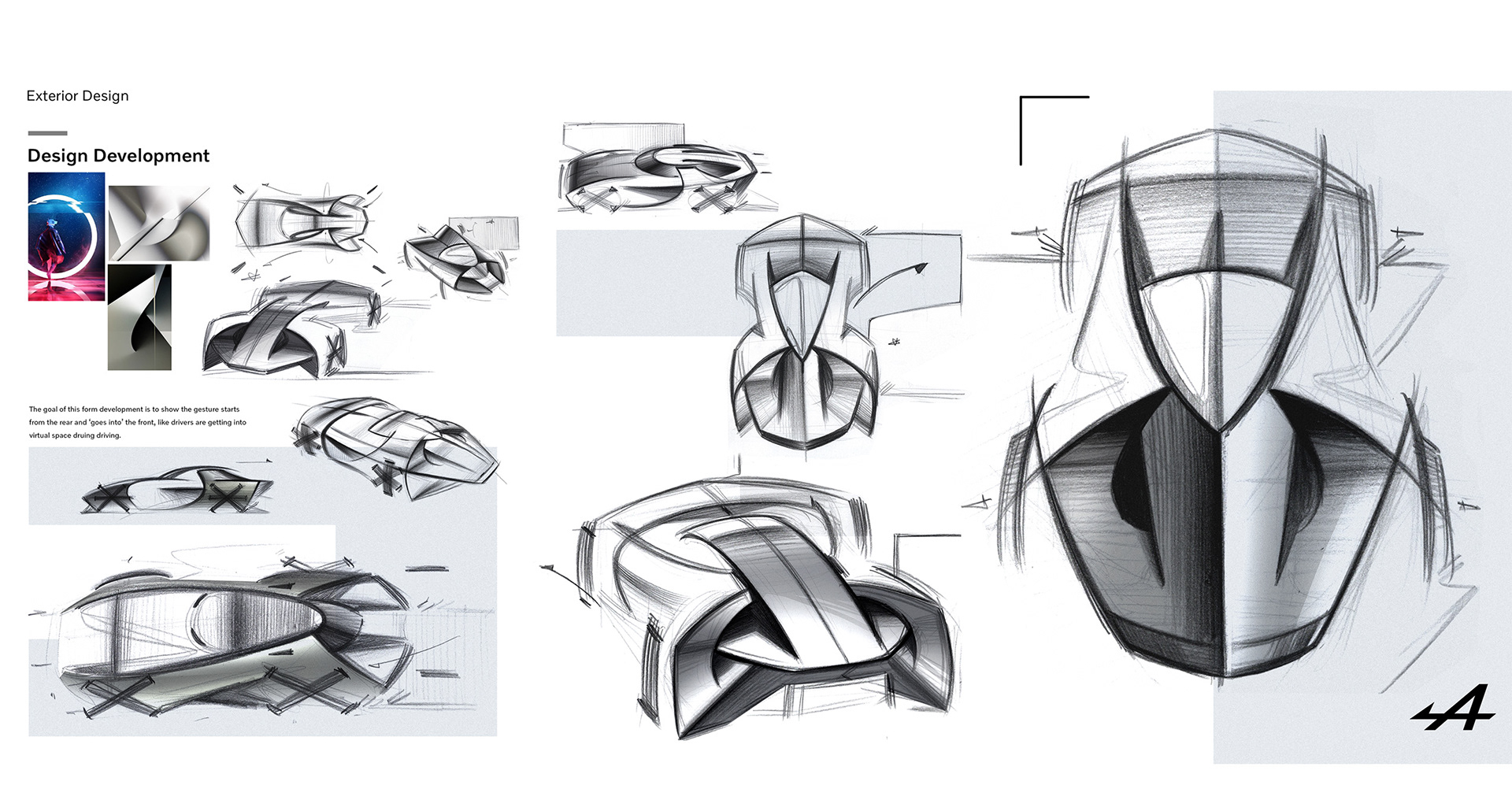 Exterior Design

Design Development

The goal of this form development is to show the gesture starts from the rear and 'goes into' the front, like drivers are getting into virtual space druing driving.