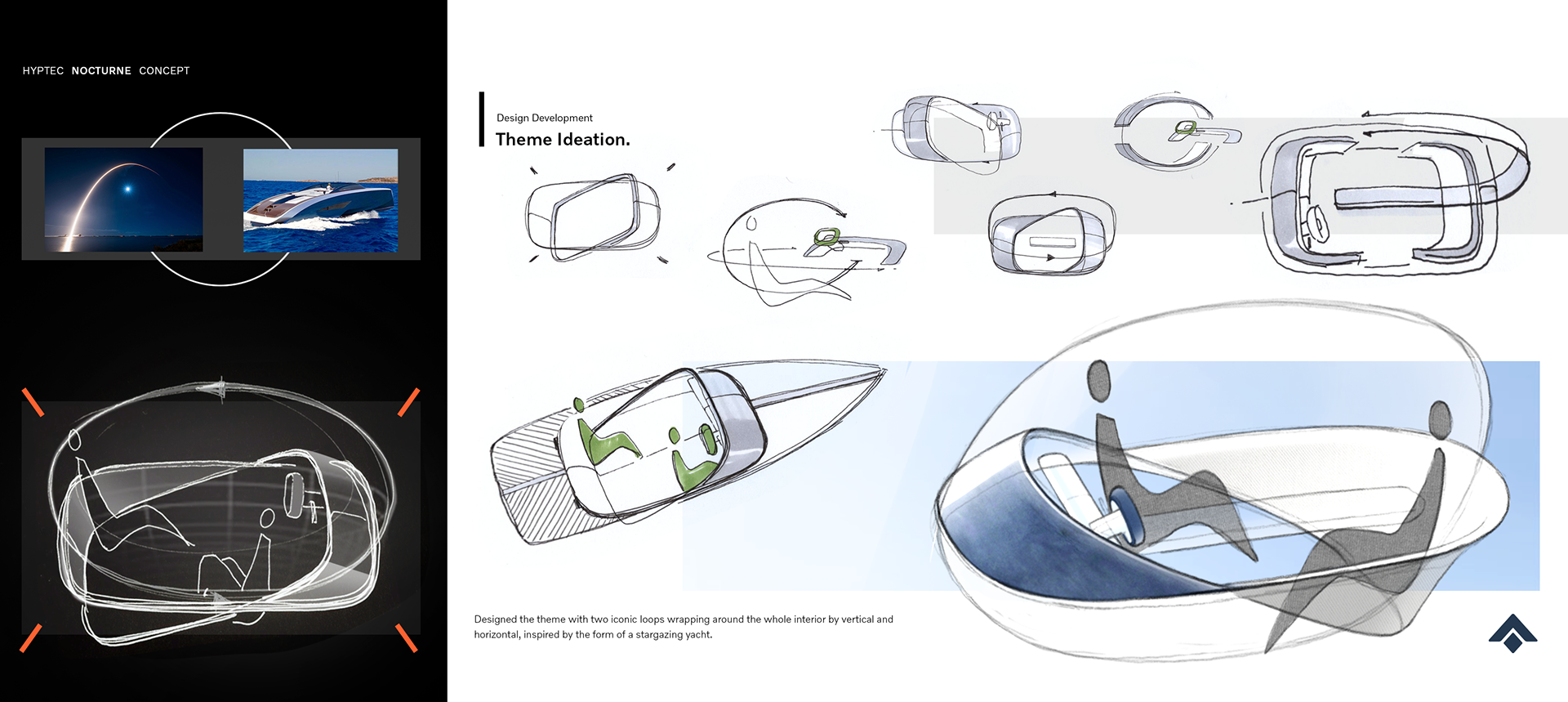 HYPTEC NOCTURNE CONCEPT

Design Development
Theme Ideation.

Designed the theme with two iconic loops wrapping around the whole interior by vertical and horizontal, inspired by the form of a stargazing yacht.