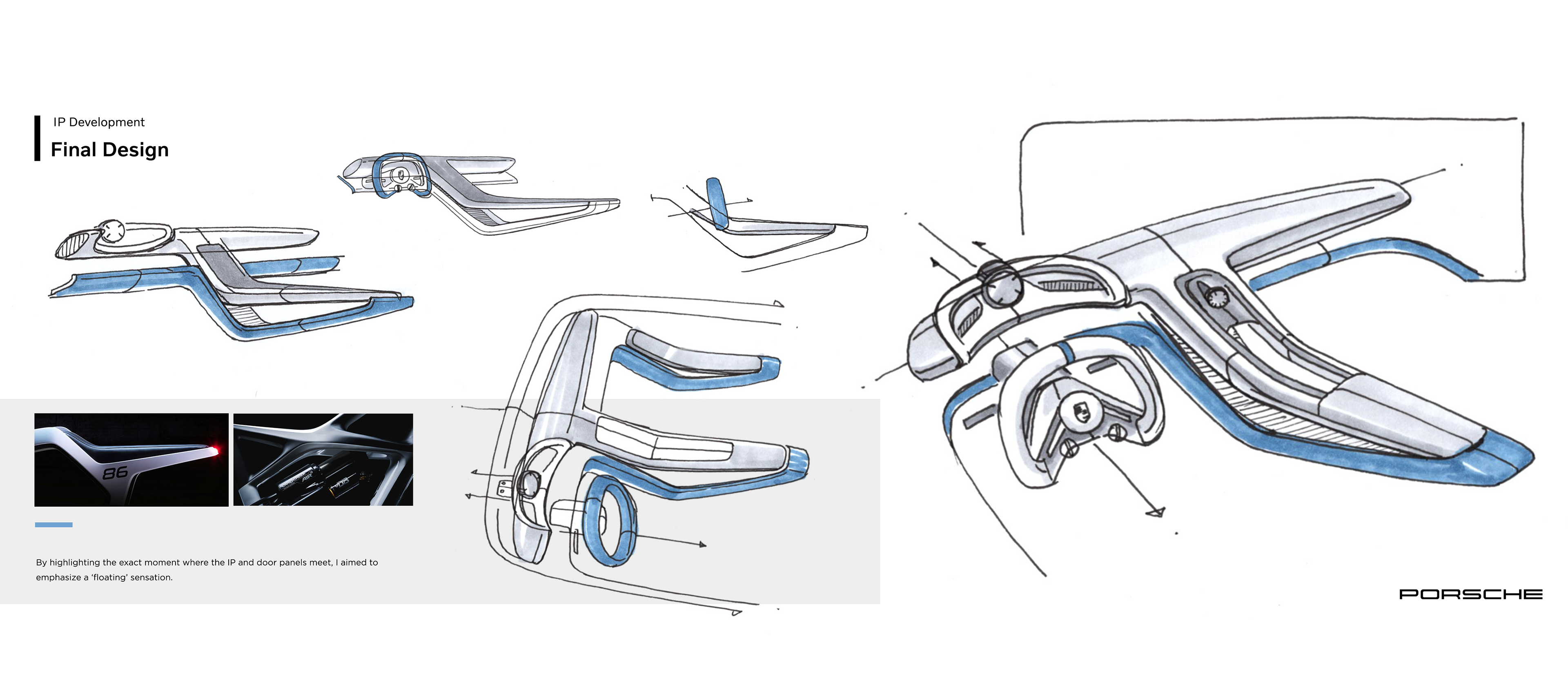 IP Development
Final Design

86

By highlighting the exact moment where the IP and door panels meet, I aimed to emphasize a 'floating' sensation.

PORSCHE