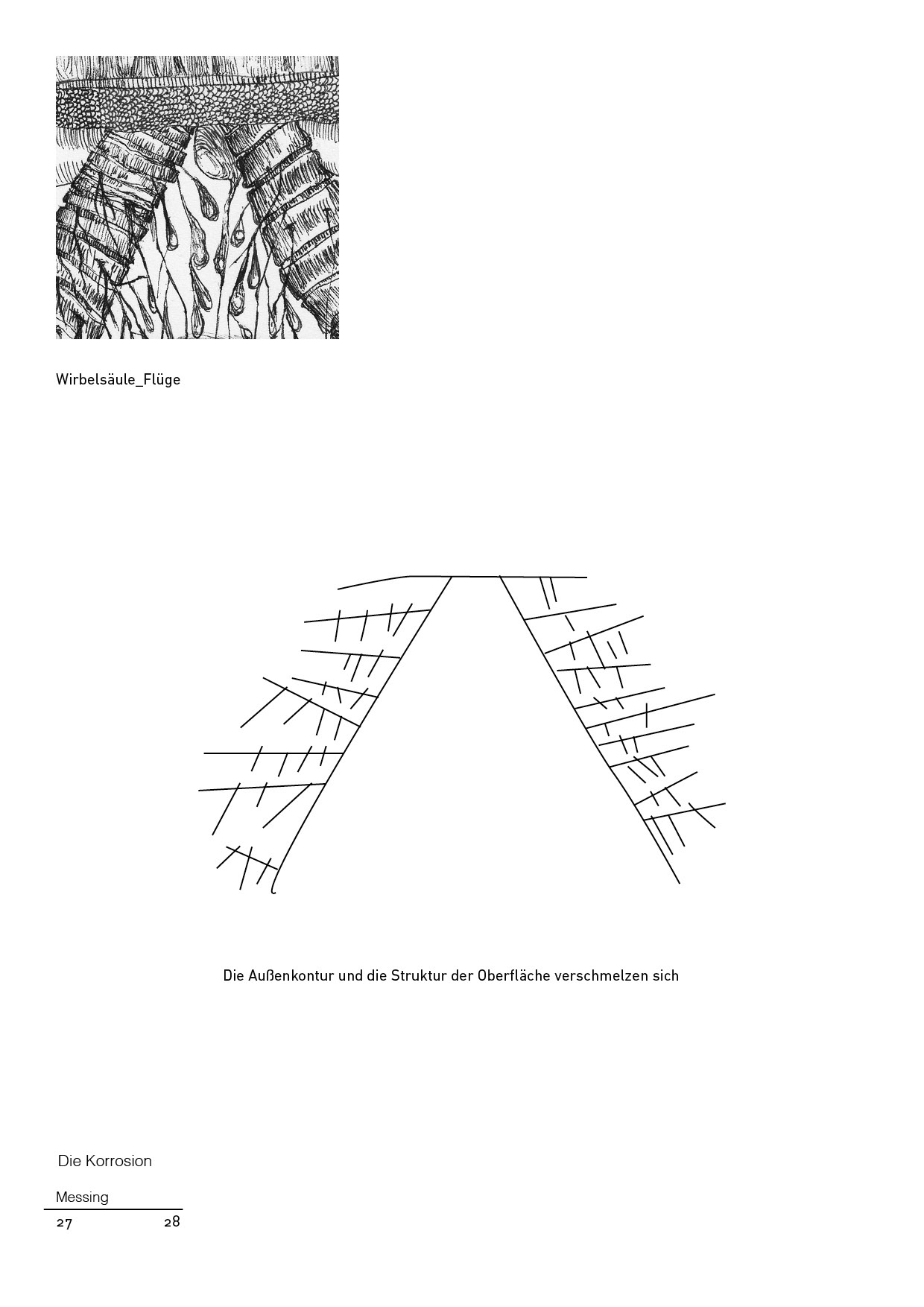 Wirbelsäule_Flüge

Die Außenkontur und die Struktur der Oberfläche verschmelzen sich

Die Korrosion

Messing

27 28