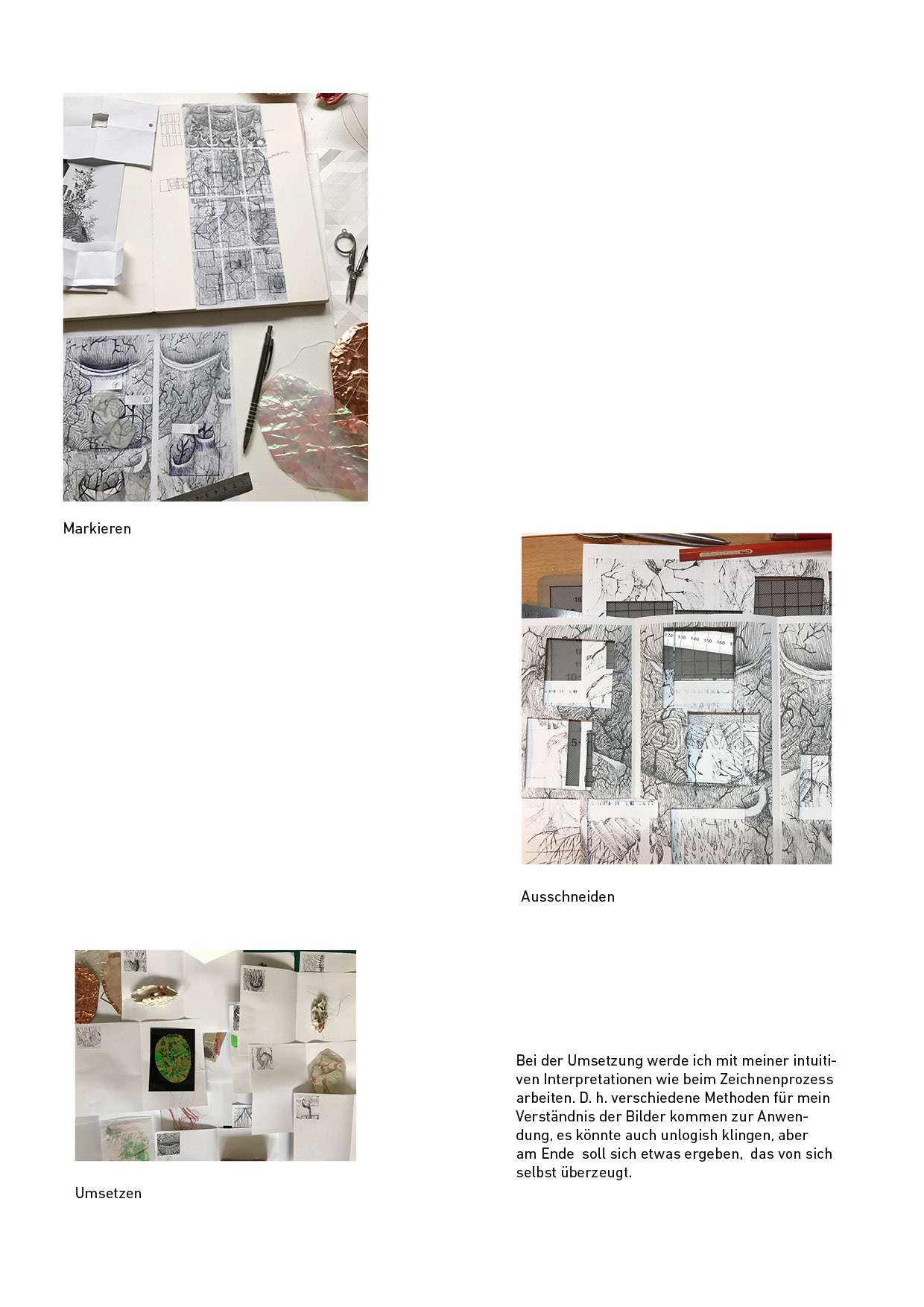 Markieren

Ausschneiden

Umsetzen

Bei der Umsetzung werde ich mit meiner intuitiven Interpretationen wie beim Zeichnenprozess arbeiten. D. h. verschiedene Methoden für mein Verständnis der Bilder kommen zur Anwendung, es könnte auch unlogish klingen, aber am Ende soll sich etwas ergeben, das von sich selbst überzeugt.